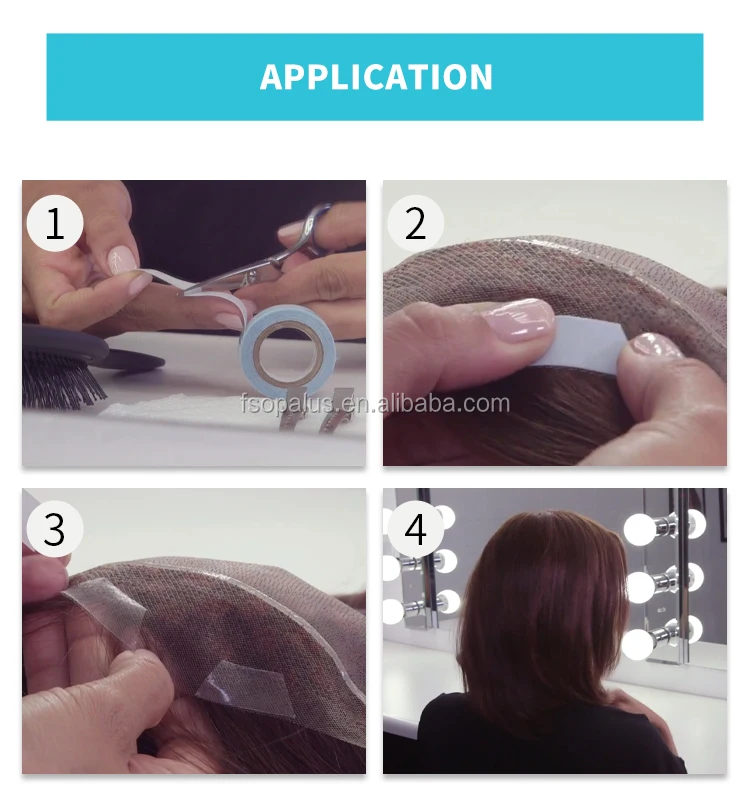 APPLICATION

1

2

fsopalus.en.alibaba.com

3

4