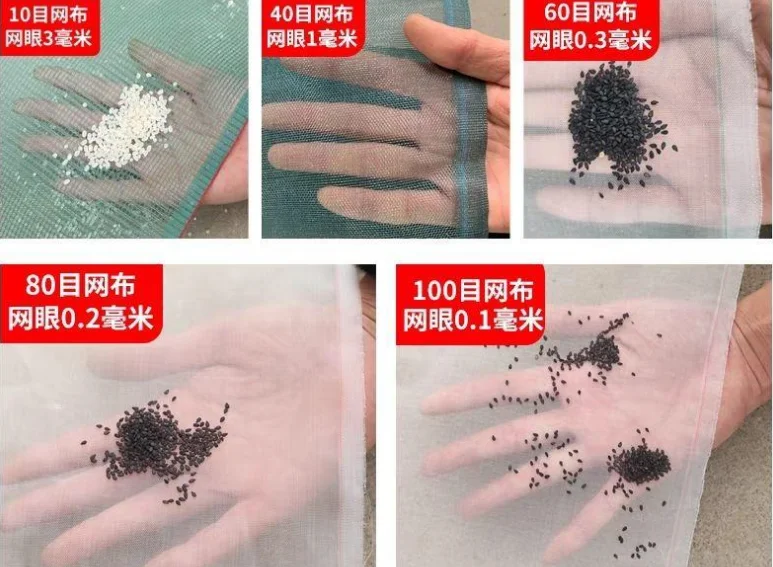 10目网布
网眼3毫米

40目网布
网眼1毫米

60目网布
网眼0.3毫米

80目网布
网眼0.2毫米

100目网布
网眼0.1毫米