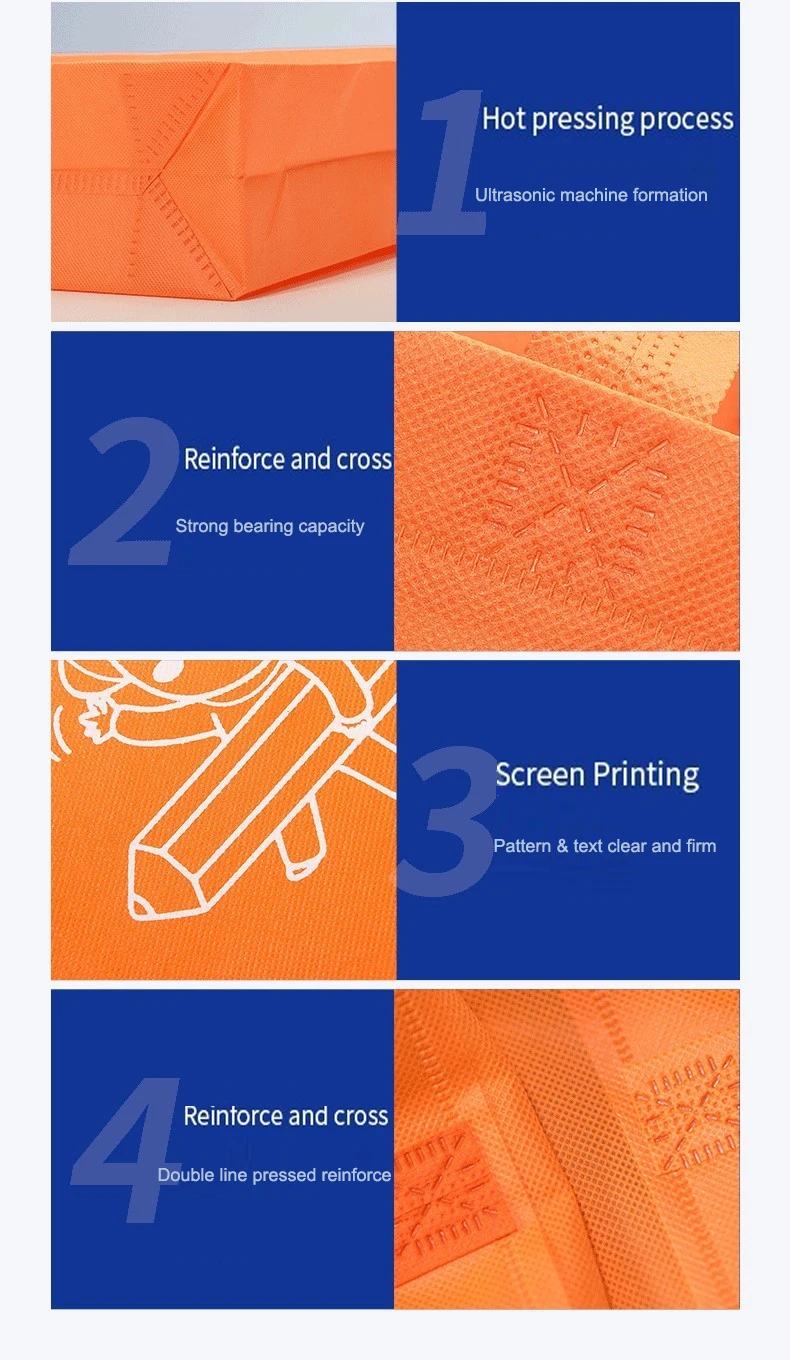 1 Hot pressing process

Ultrasonic machine formation

2 Reinforce and cross

Strong bearing capacity

3 Screen Printing

Pattern & text clear and firm

4 Reintorce and cross

Double line pressed reinforce