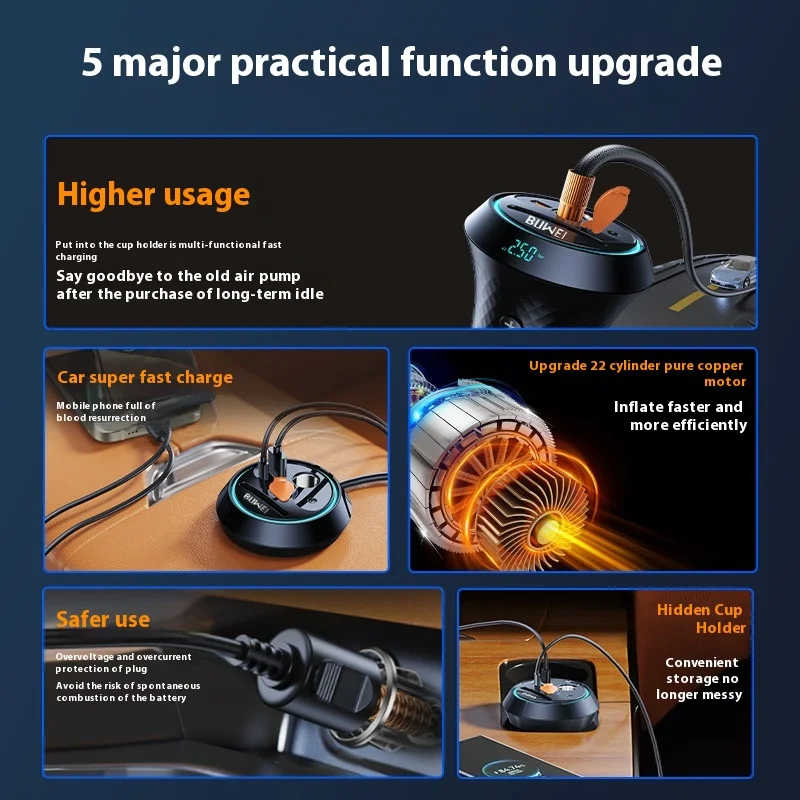 5 major practical function upgrade

Higher usage

Put into the cup holder is multi-functional fast charging

Say goodbye to the old air pump after the purchase of long-term idle

BUWEI

250

Car super fast charge

Mobile phone full of blood resurrection

BUWEI

Upgrade 22 cylinder pure copper motor

Inflate faster and more efficiently

Safer use

Overvoltage and overcurrent protection of plug

Avoid the risk of spontaneous combustion of the battery

Hidden Cup Holder

Convenient storage no longer messy