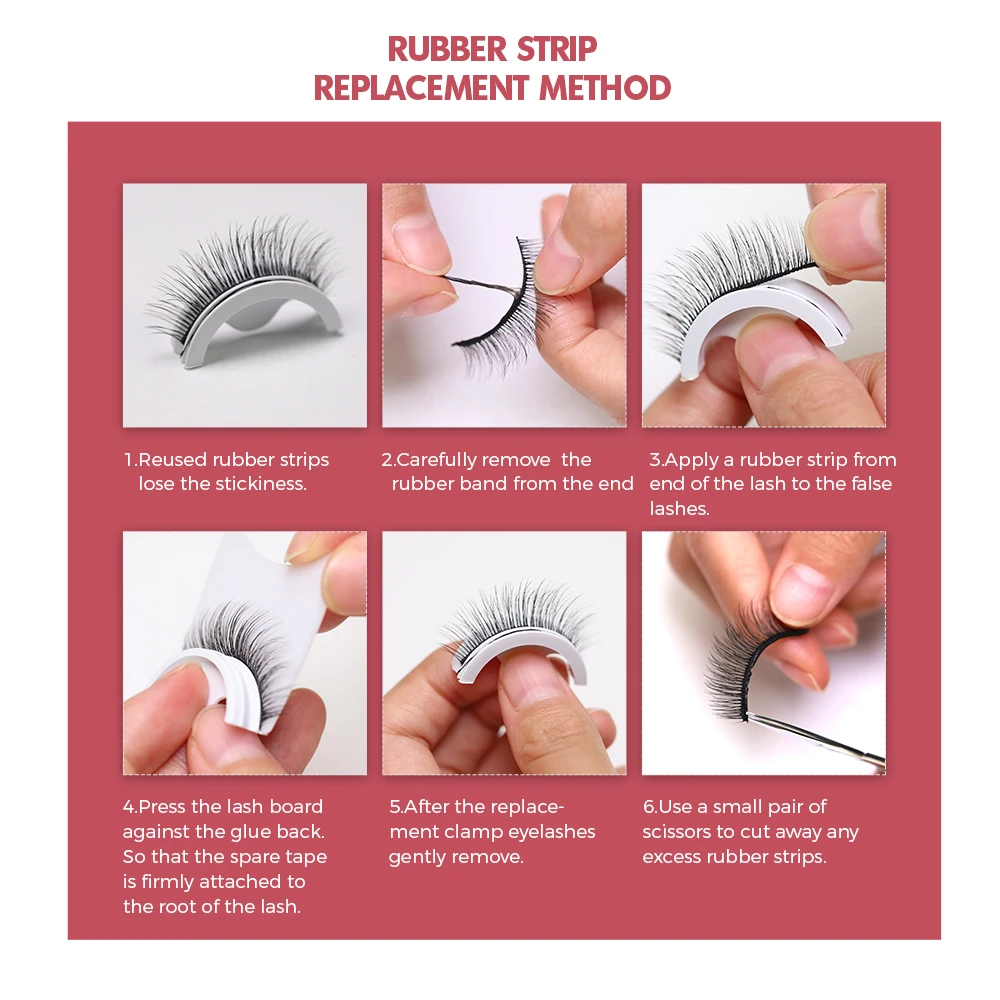 RUBBER STRIP REPLACEMENT METHOD

1.Reused rubber strips lose the stickiness.

2.Carefully remove the rubber band from the end

3.Apply a rubber strip from end of the lash to the false lashes.

4.Press the lash board against the glue back. So that the spare tape is firmly attached to the root of the lash.

5.After the replacement clamp eyelashes gently remove.

6.Use a small pair of scissors to cut away any excess rubber strips.