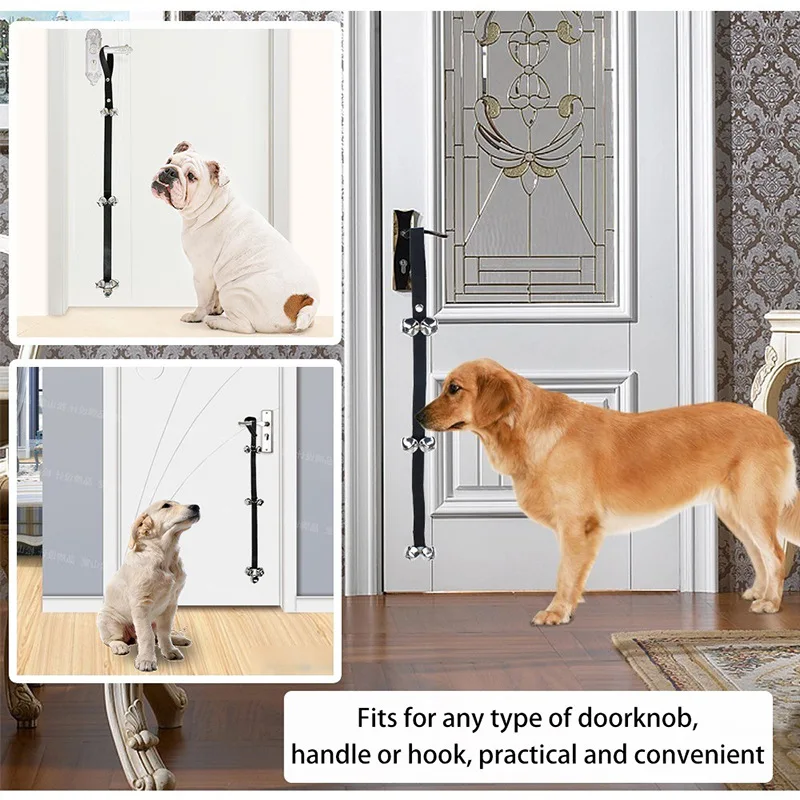 Fits for any type of doorknob, handle or hook, practical and convenient