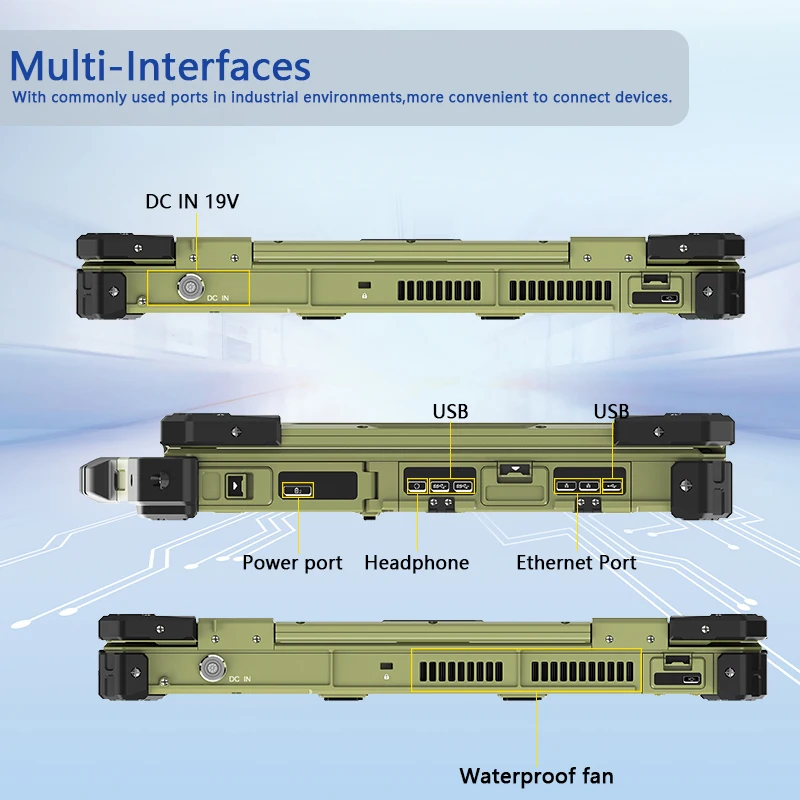 Multi-Interfaces
With commonly used ports in industrial environments,more convenient to connect devices.

DC IN 19V

DC IN

USB

USB

Power port

Headphone

Ethernet Port

DC IN

Waterproof fan