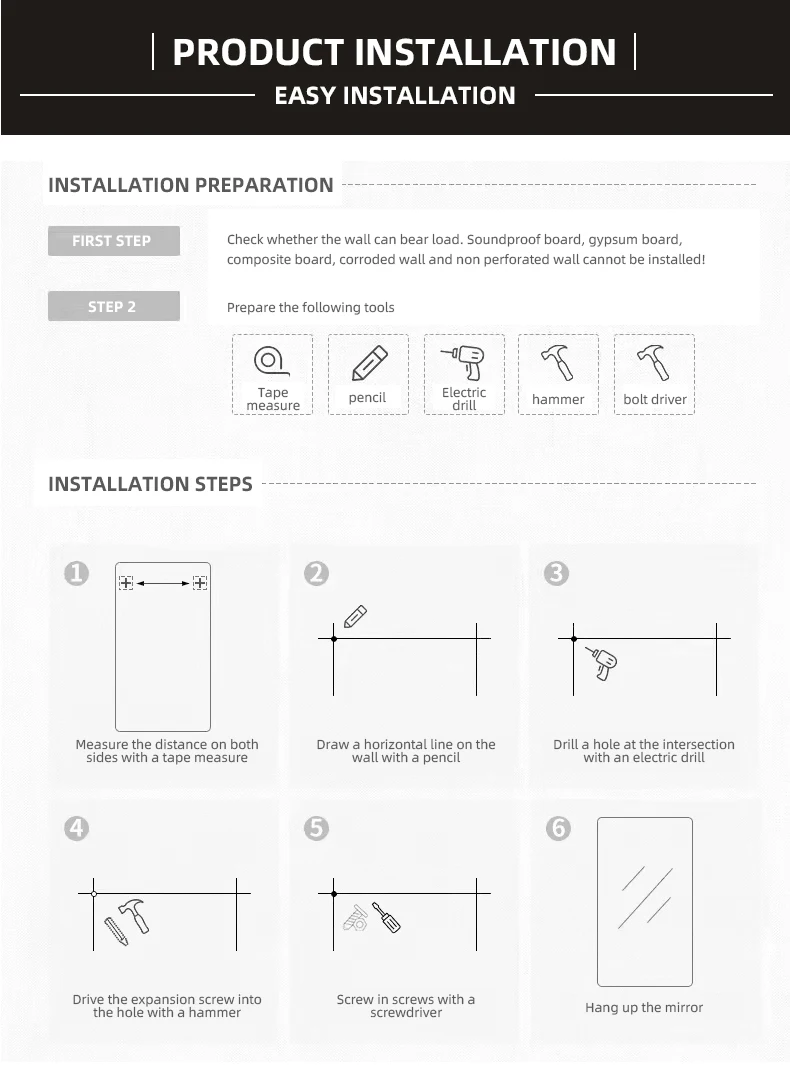 PRODUCT INSTALLATION

EASY INSTALLATION

INSTALLATION PREPARATION

FIRST STEP

Check whether the wall can bear load. Soundproof board, gypsum board, composite board, corroded wall and non perforated wall cannot be installed!

STEP 2

Prepare the following tools

Tape measure

pencil

Electric drill

hammer

bolt driver

INSTALLATION STEPS

1

Measure the distance on both sides with a tape measure

2

Draw a horizontal line on the wall with a pencil

3

Drill a hole at the intersection with an electric drill

4

Drive the expansion screw into the hole with a hammer

5

Screw in screws with a screwdriver

6

Hang up the mirror