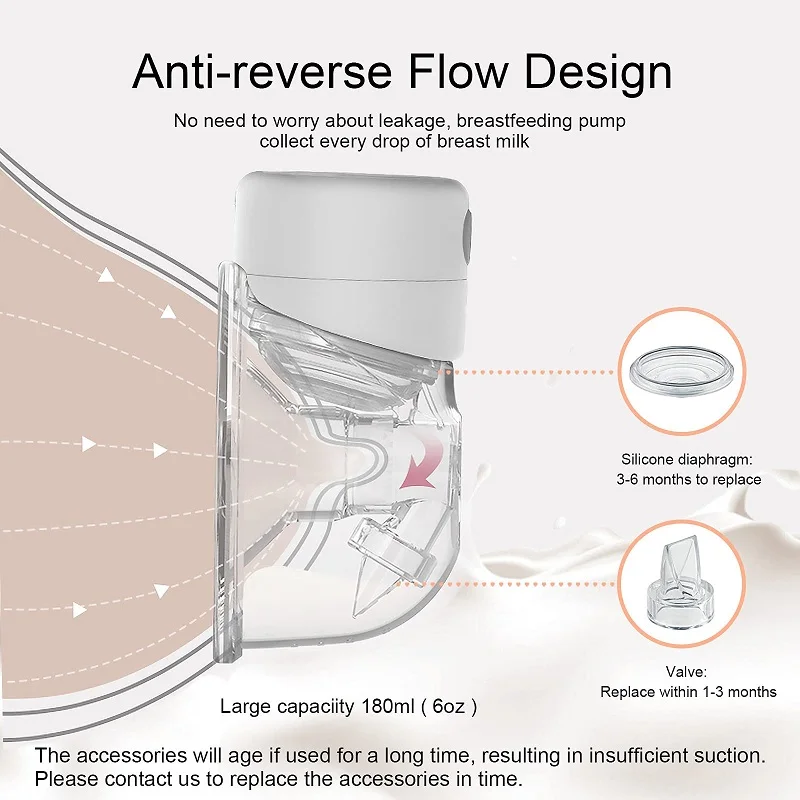 Anti-reverse Flow Design

No need to worry about leakage, breastfeeding pump collect every drop of breast milk

Silicone diaphragm: 3-6 months to replace

Valve: Replace within 1-3 months

Large capaciity 180ml ( 6oz )

The accessories will age if used for a long time, resulting in insufficient suction. Please contact us to replace the accessories in time.