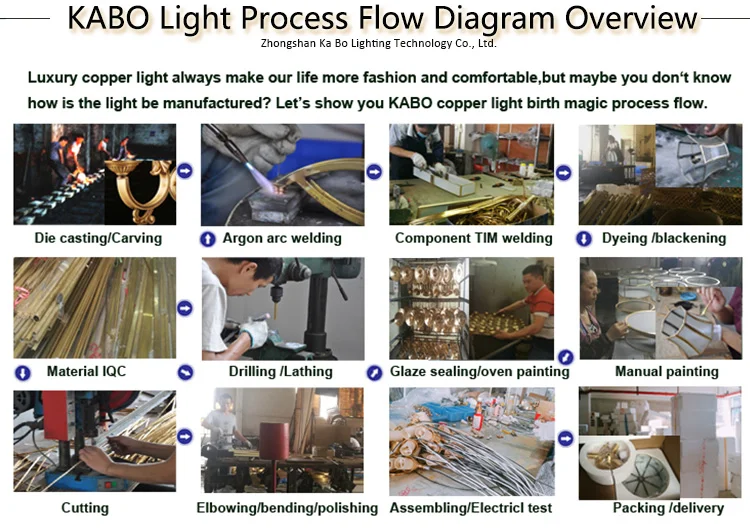 KABO Light Process Flow Diagram Overview

Zhongshan Ka Bo Lighting Technology Co., Ltd.

Luxury copper light always make our life more fashion and comfortable,but maybe you don't know how is the light be manufactured? Let's show you KABO copper light birth magic process flow.

Die casting/Carving

Argon arc welding

Component TIM welding

Dyeing /blackening

Material IQC

Drilling /Lathing

Glaze sealing/oven painting

Manual painting

Cutting

Elbowing/bending/polishing

Assembling/Electricl test

Packing /delivery