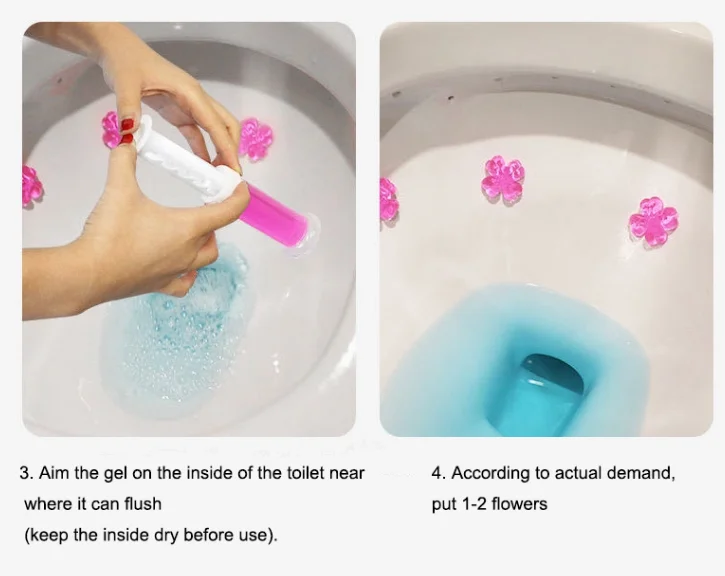 3. Aim the gel on the inside of the toilet near where it can flush
(keep the inside dry before use).

4. According to actual demand, put 1-2 flowers