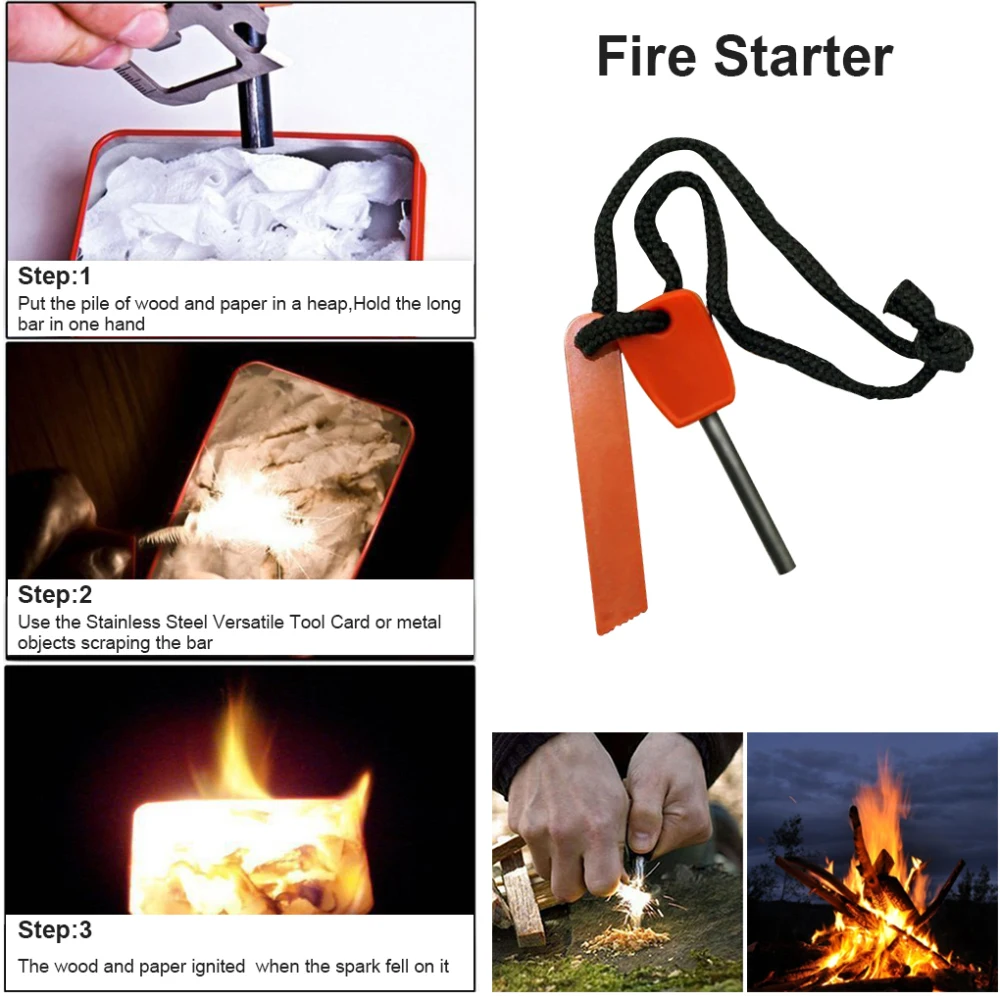 Fire Starter

Step:1
Put the pile of wood and paper in a heap,Hold the long bar in one hand

Step:2
Use the Stainless Steel Versatile Tool Card or metal objects scraping the bar

Step:3
The wood and paper ignited  when the spark fell on it