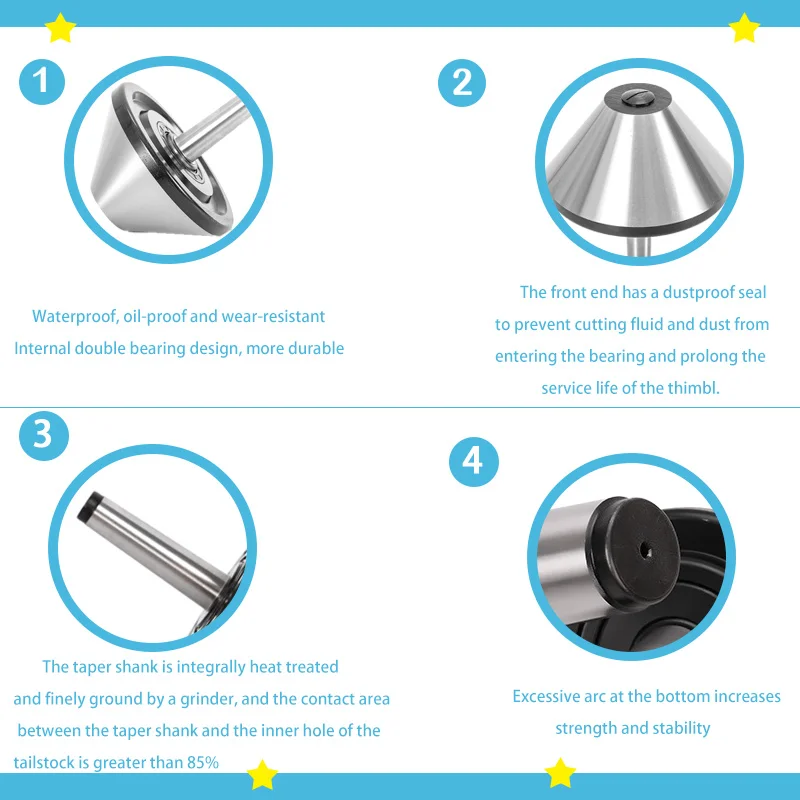 1

Waterproof, oil-proof and wear-resistant
Internal double bearing design, more durable

2

The front end has a dustproof seal to prevent cutting fluid and dust from entering the bearing and prolong the service life of the thimbl.

3

The taper shank is integrally heat treated and finely ground by a grinder, and the contact area between the taper shank and the inner hole of the tailstock is greater than 85%

4

Excessive arc at the bottom increases strength and stability