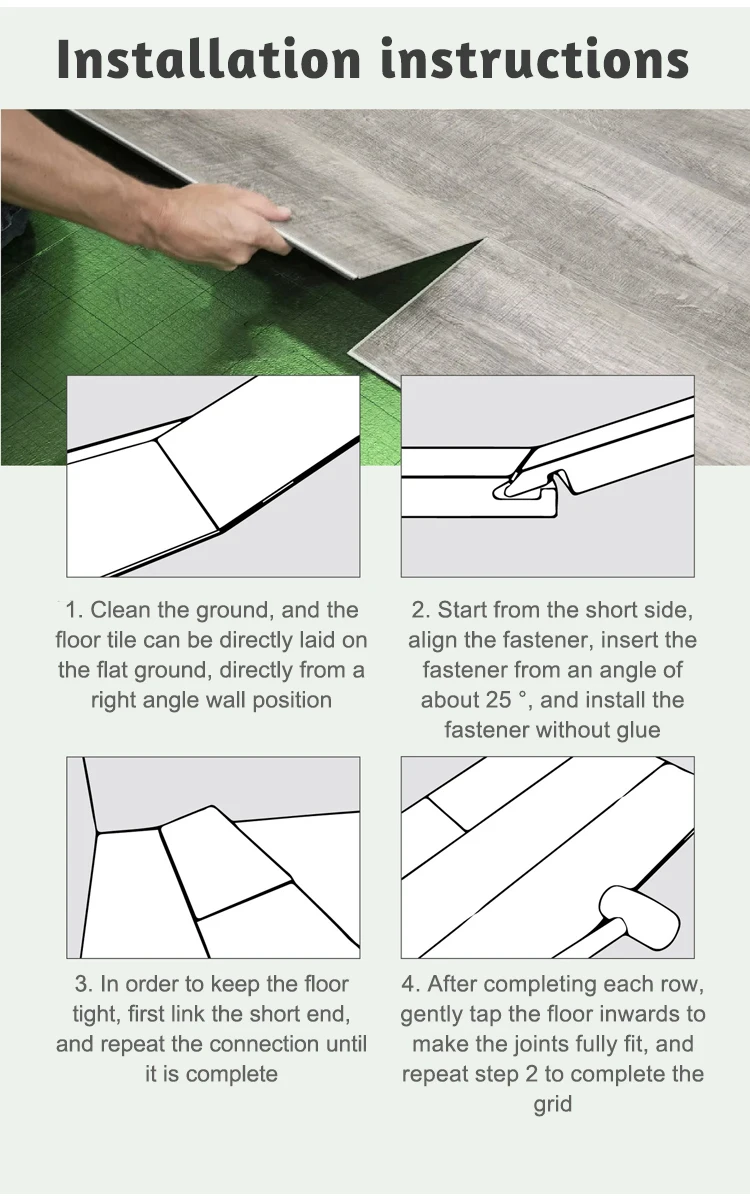 Installation instructions

1. Clean the ground, and the floor tile can be directly laid on the flat ground, directly from a right angle wall position

2. Start from the short side, align the fastener, insert the fastener from an angle of about 25 °, and install the fastener without glue

3. In order to keep the floor tight, first link the short end, and repeat the connection until it is complete

4. After completing each row, gently tap the floor inwards to make the joints fully fit, and repeat step 2 to complete the grid