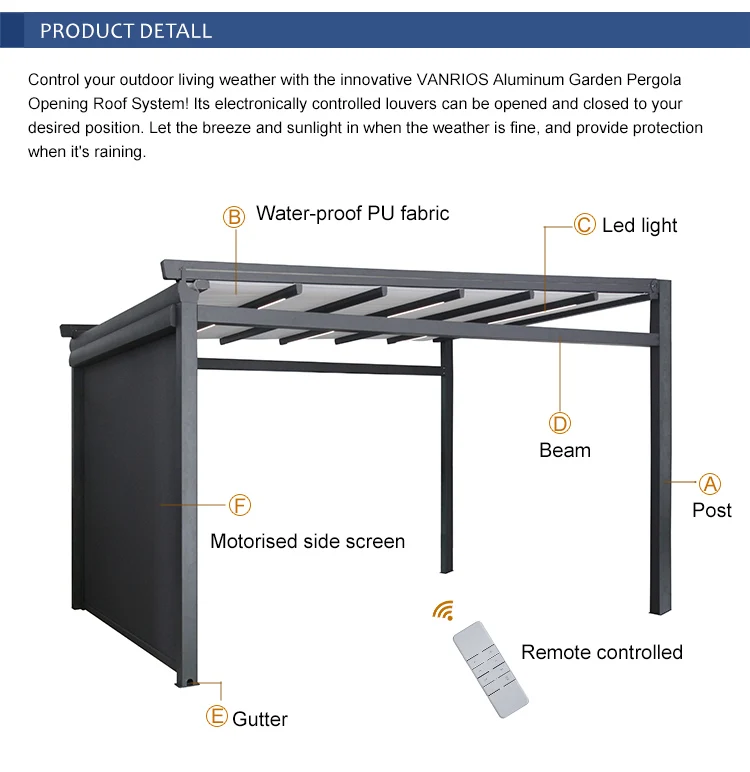 PRODUCT DETALL

Control your outdoor living weather with the innovative VANRIOS Aluminum Garden Pergola Opening Roof System! Its electronically controlled louvers can be opened and closed to your desired position. Let the breeze and sunlight in when the weather is fine, and provide protection when it's raining.

B Water-proof PU fabric

C Led light

D Beam

A Post

F Motorised side screen

Remote controlled

E Gutter