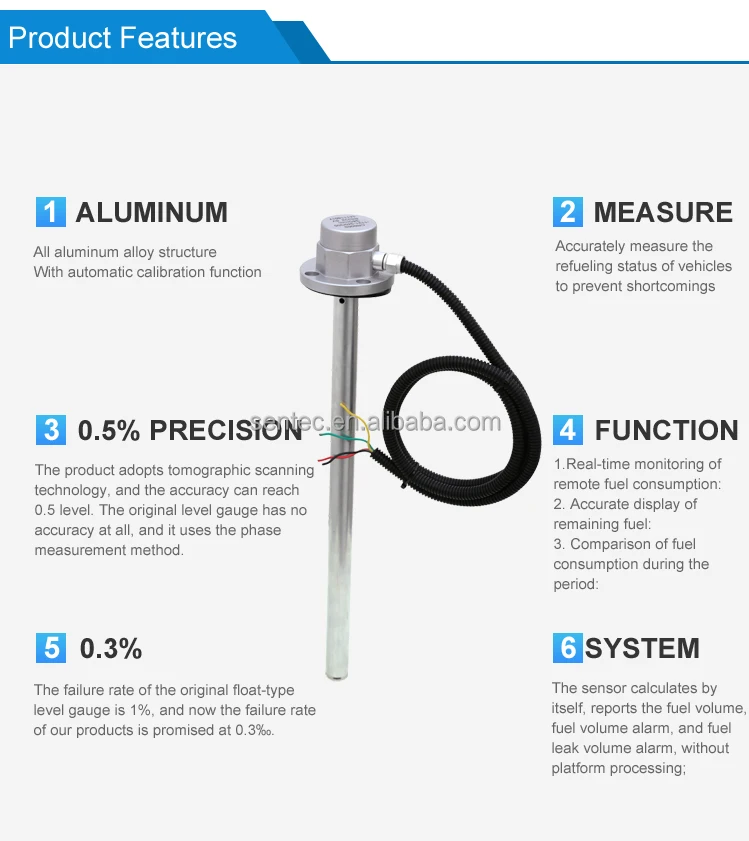 Product Features

1 ALUMINUM

All aluminum alloy structure
With automatic calibration function

2 MEASURE

Accurately measure the refueling status of vehicles to prevent shortcomings

3 0.5% PRECISION

The product adopts tomographic scanning technology, and the accuracy can reach 0.5 level. The original level gauge has no accuracy at all, and it uses the phase measurement method.

sentec.en.alibaba.com

4 FUNCTION

1.Real-time monitoring of remote fuel consumption:
2. Accurate display of remaining fuel:
3. Comparison of fuel consumption during the period:

5 0.3%

The failure rate of the original float-type level gauge is 1%, and now the failure rate of our products is promised at 0.3‰.

6 SYSTEM

The sensor calculates by itself, reports the fuel volume, fuel volume alarm, and fuel leak volume alarm, without platform processing;