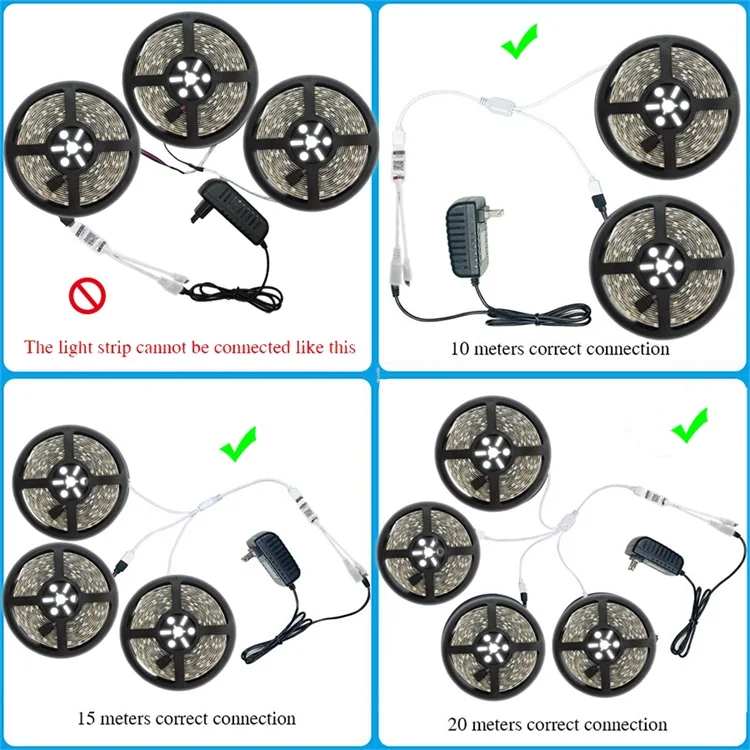 The light strip cannot be connected like this

10 meters correct connection

15 meters correct connection

20 meters correct connection