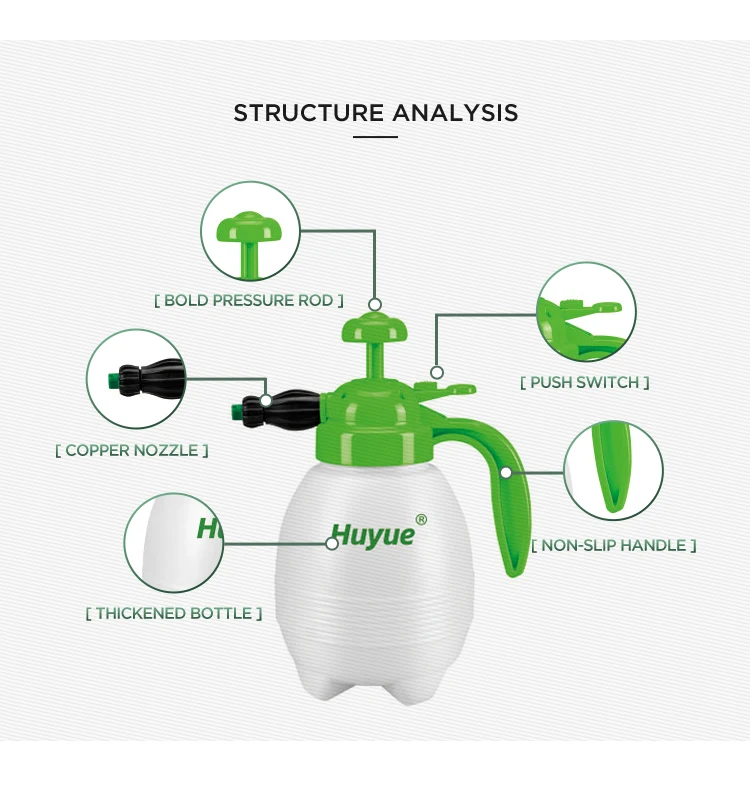 STRUCTURE ANALYSIS

[ BOLD PRESSURE ROD ]

[ PUSH SWITCH ]

[ COPPER NOZZLE ]

[ NON-SLIP HANDLE ]

Hu

Huyue®

[ THICKENED BOTTLE ]