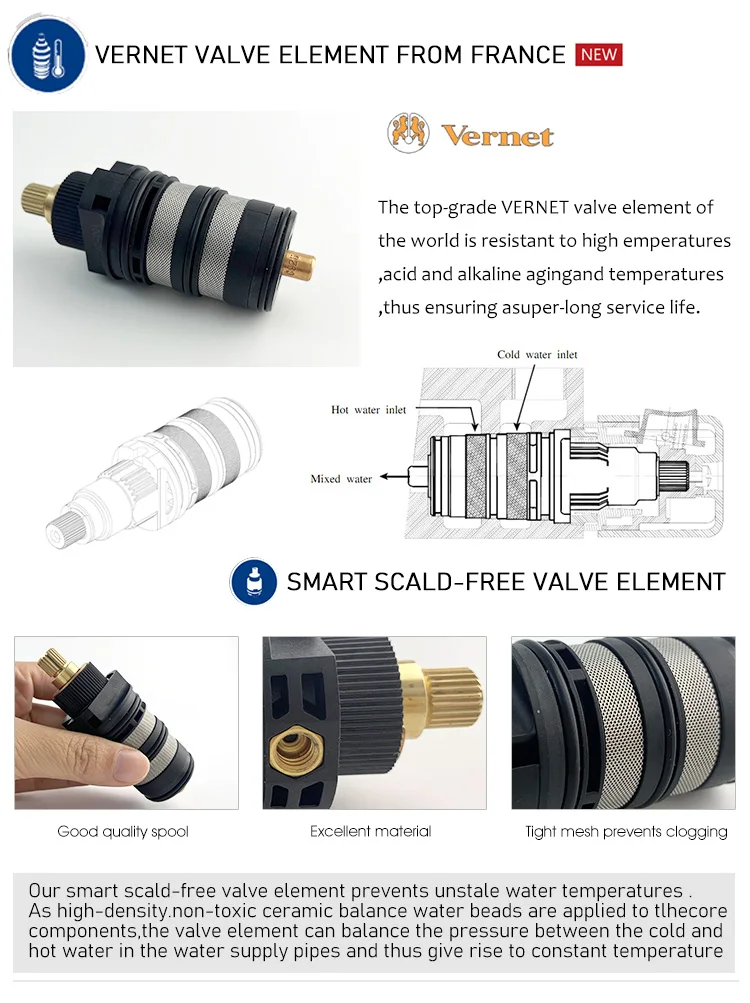 VERNET VALVE ELEMENT FROM FRANCE NEW

Vernet

The top-grade VERNET valve element of the world is resistant to high emperatures ,acid and alkaline agingand temperatures ,thus ensuring asuper-long service life.

Cold water inlet

Hot water inlet

Mixed water

SMART SCALD-FREE VALVE ELEMENT

Good quality spool

Excellent material

Tight mesh prevents clogging

Our smart scald-free valve element prevents unstale water temperatures . As high-density.non-toxic ceramic balance water beads are applied to tlhecore components,the valve element can balance the pressure between the cold and hot water in the water supply pipes and thus give rise to constant temperature