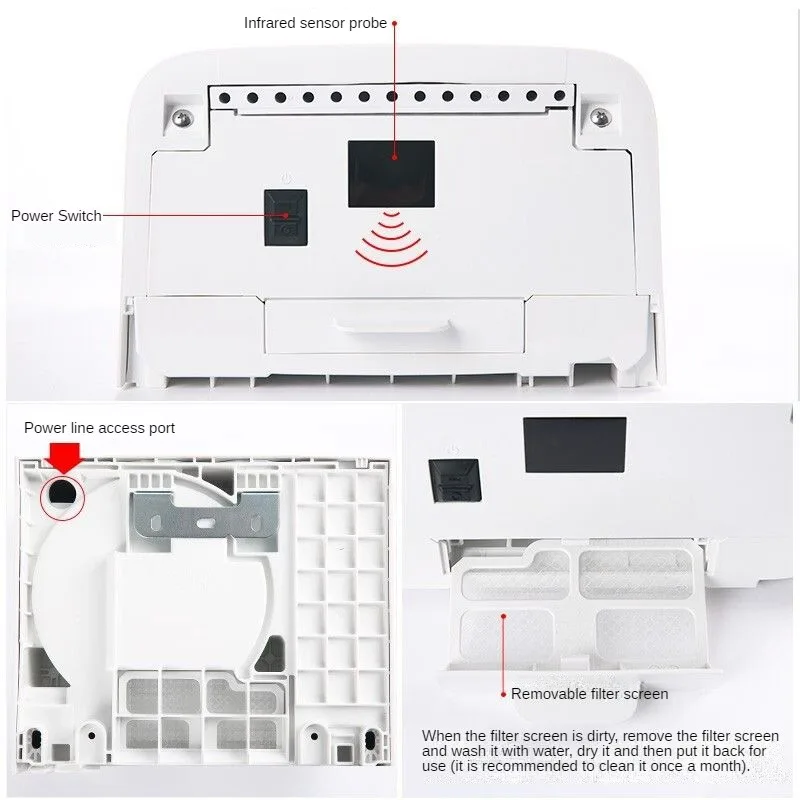 Infrared sensor probe

Power Switch

Power line access port

Removable filter screen

When the filter screen is dirty, remove the filter screen and wash it with water, dry it and then put it back for use (it is recommended to clean it once a month).