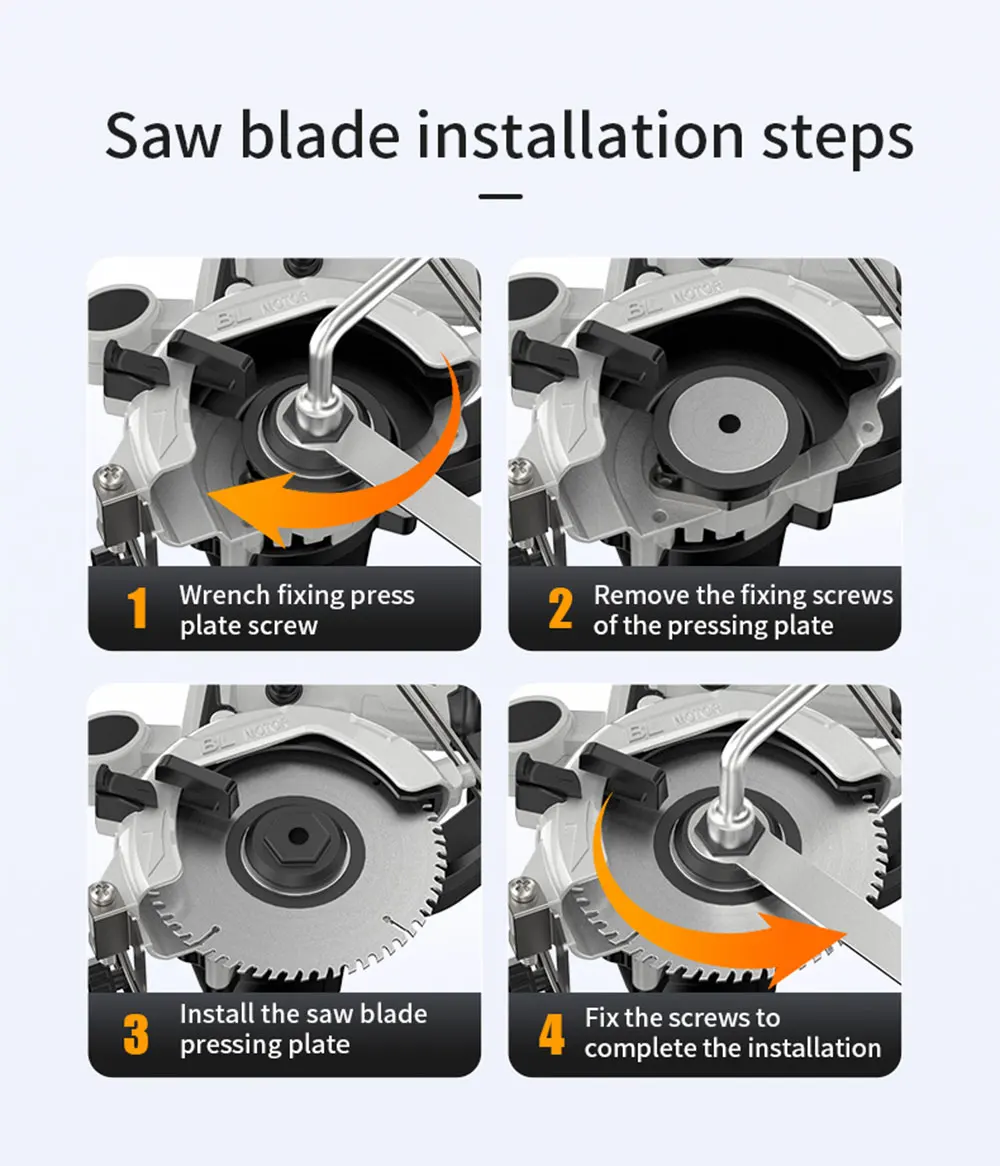 Saw blade installation steps

BL MOTOR

1 Wrench fixing press plate screw

BL MOTOR

2 Remove the fixing screws of the pressing plate

BL MOTOR

3 Install the saw blade pressing plate

BL MOTOR

4 Fix the screws to complete the installation