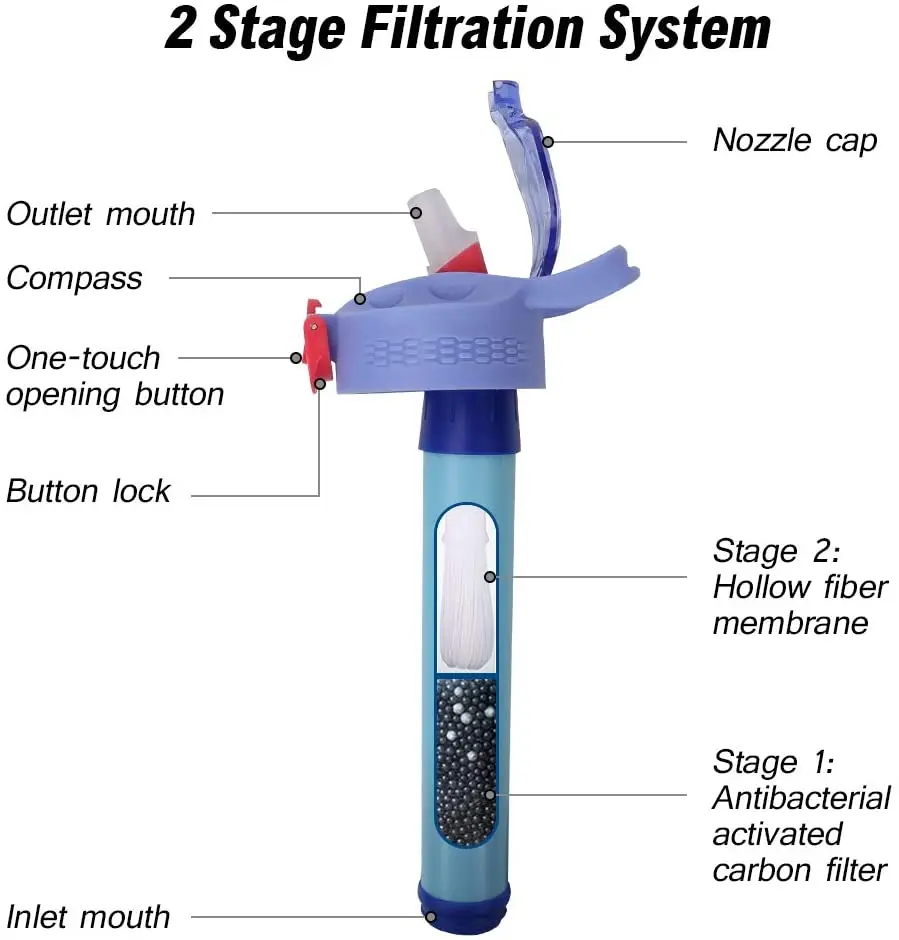 2 Stage Filtration System

Nozzle cap

Outlet mouth

Compass

One-touch opening button

Button lock

Stage 2: Hollow fiber membrane

Stage 1: Antibacterial activated carbon filter

Inlet mouth