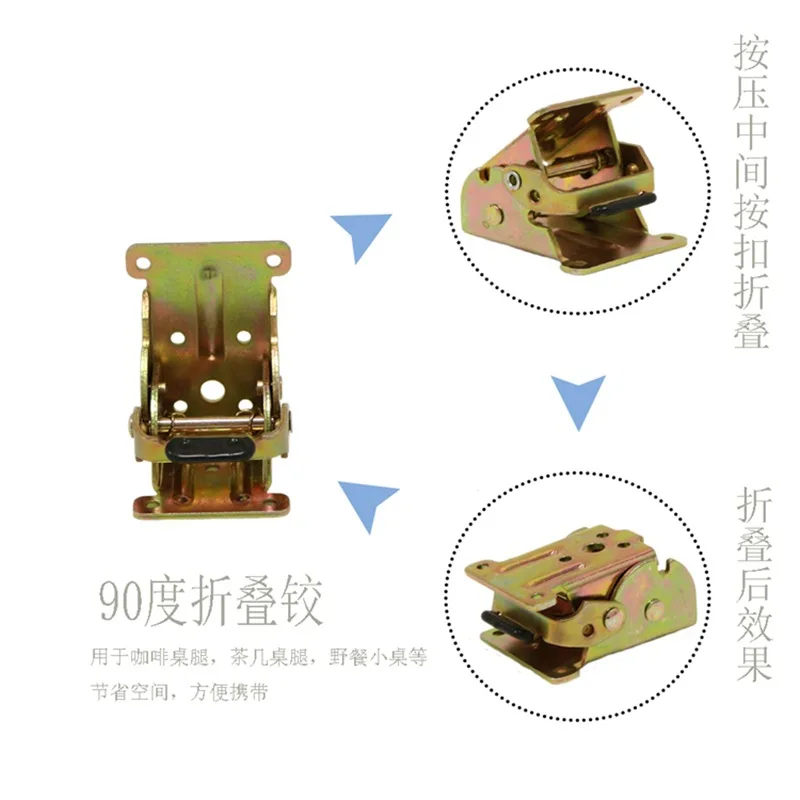 按压中间按扣折叠

折叠后效果

90度折叠铰

用于咖啡桌腿，茶几桌腿，野餐小桌等
节省空间，方便携带