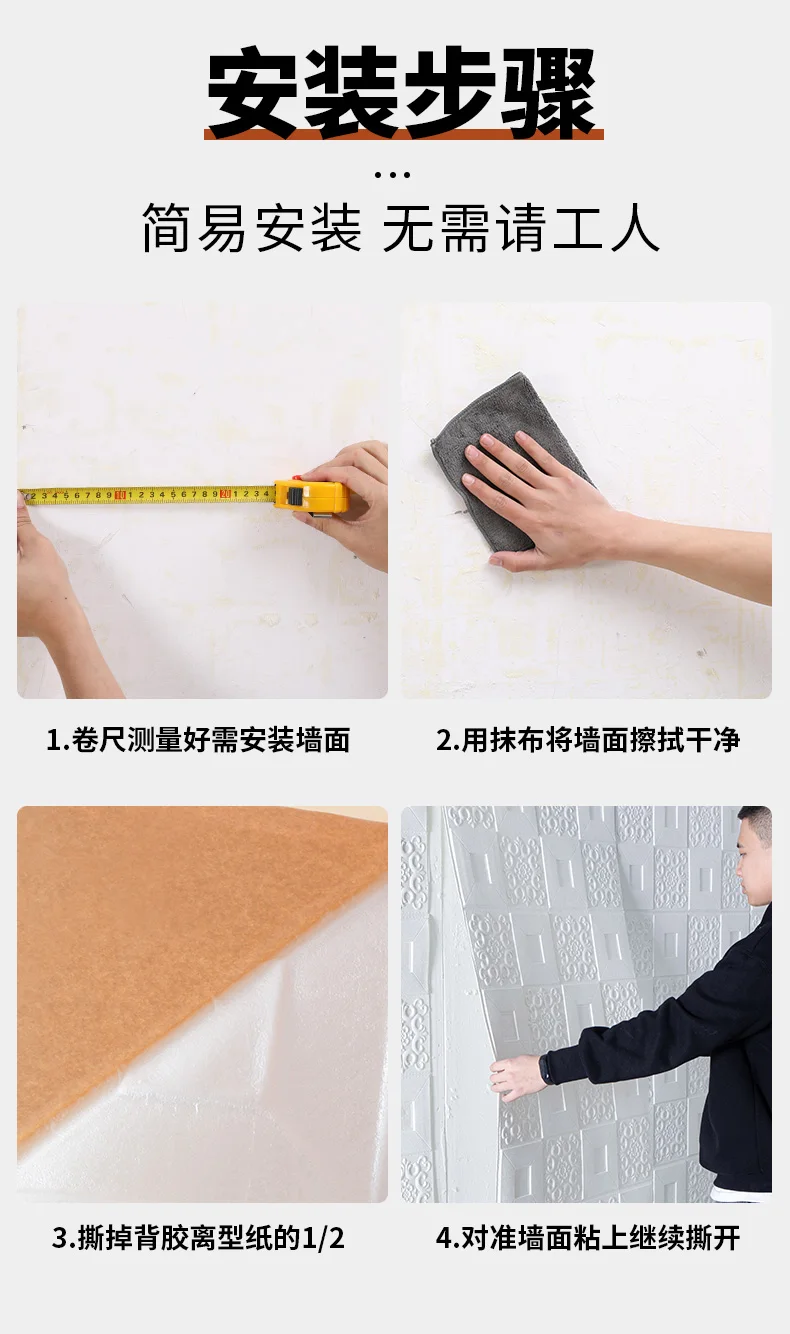 安装步骤

...

简易安装 无需请工人

1.卷尺测量好需安装墙面

2.用抹布将墙面擦拭干净

3.撕掉背胶离型纸的1/2

4.对准墙面粘上继续撕开