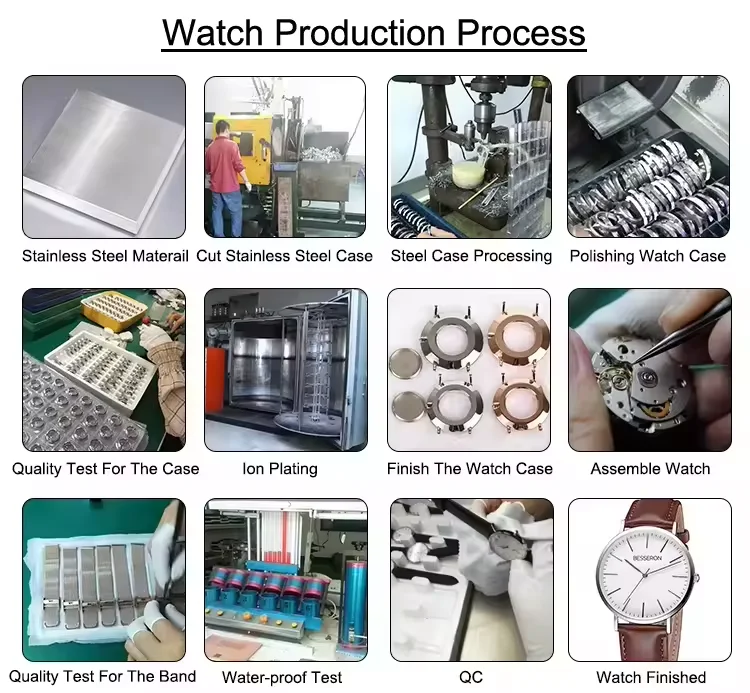 Watch Production Process

Stainless Steel Materail

Cut Stainless Steel Case

Steel Case Processing

Polishing Watch Case

Quality Test For The Case

Ion Plating

Finish The Watch Case

Assemble Watch

Quality Test For The Band

Water-proof Test

QC

BESSERON

Watch Finished