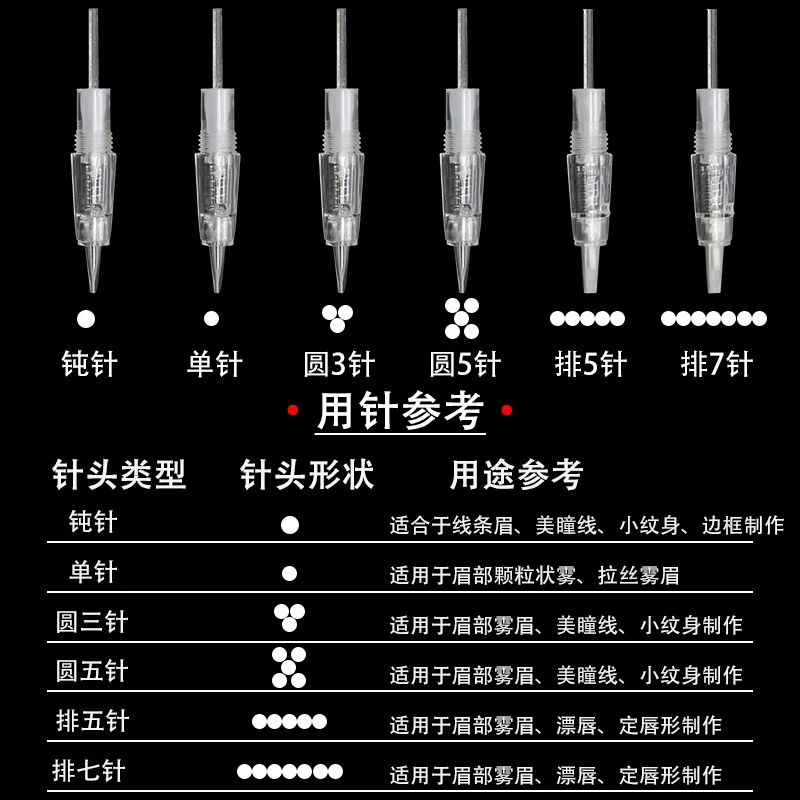 钝针 单针 圆3针 圆5针 排5针 排7针

用针参考

| 针头类型 | 针头形状 | 用途参考 |
|---|---|---|
| 钝针 | | 适合于线条眉、美瞳线、小纹身、边框制作 |
| 单针 | | 适用于眉部颗粒状雾、拉丝雾眉 |
| 圆三针 | | 适用于眉部雾眉、美瞳线、小纹身制作 |
| 圆五针 | | 适用于眉部雾眉、美瞳线、小纹身制作 |
| 排五针 | | 适用于眉部雾眉、漂唇、定唇形制作 |
| 排七针 | | 适用于眉部雾眉、漂唇、定唇形制作 |