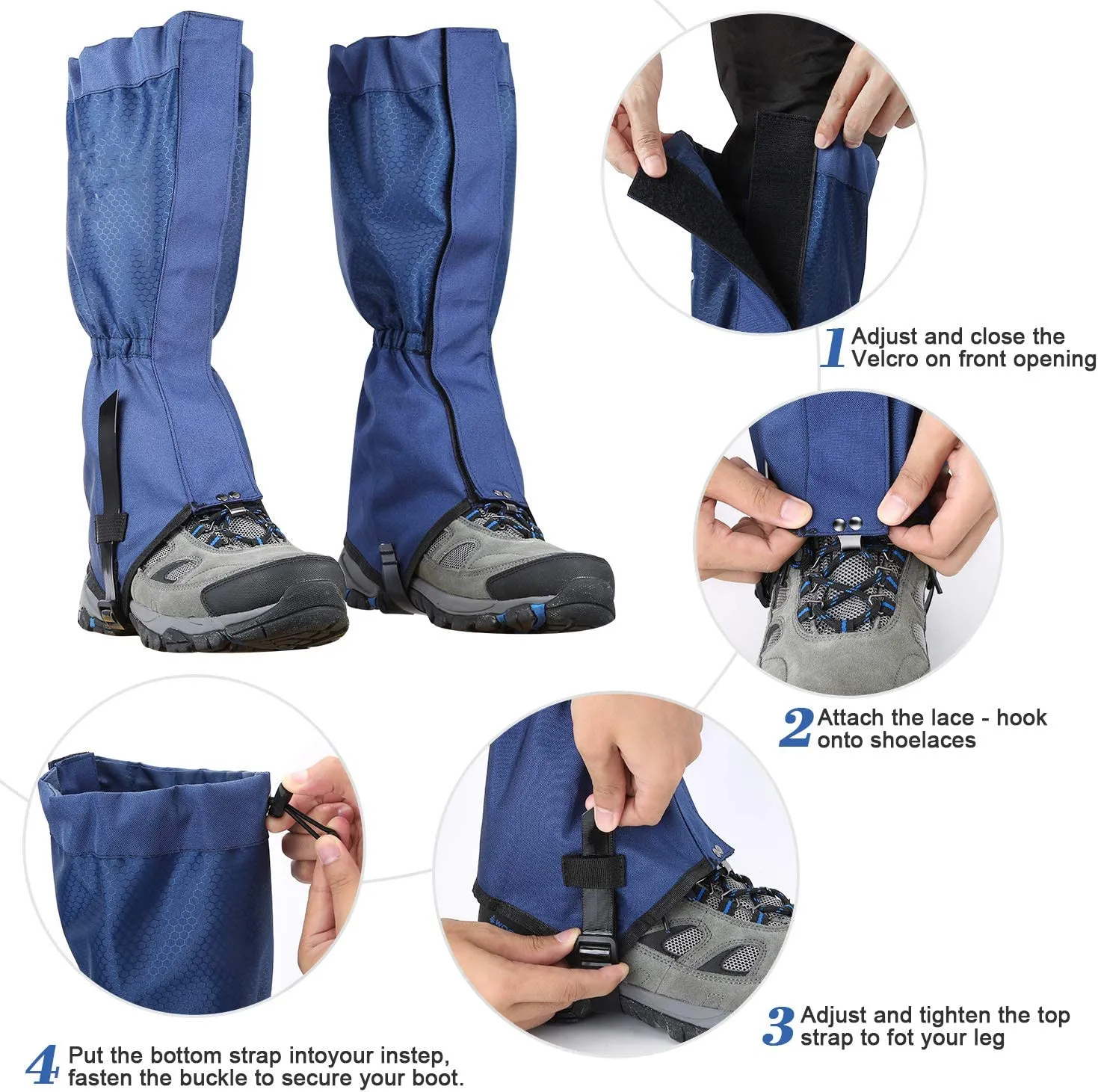 1 Adjust and close the Velcro on front opening

2 Attach the lace - hook onto shoelaces

3 Adjust and tighten the top strap to fot your leg

4 Put the bottom strap intoyour instep, fasten the buckle to secure your boot.