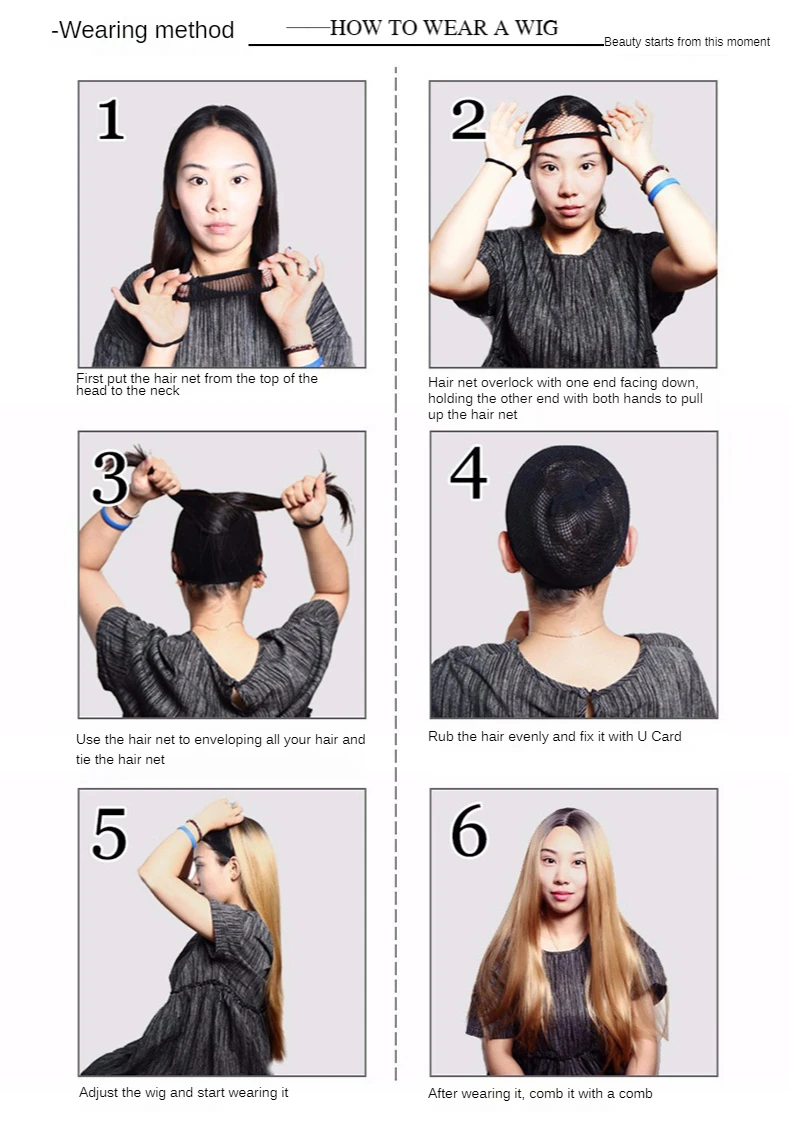 -Wearing method HOW TO WEAR A WIG Beauty starts from this moment

1

First put the hair net from the top of the head to the neck

2

Hair net overlock with one end facing down, holding the other end with both hands to pull up the hair net

3

Use the hair net to enveloping all your hair and tie the hair net

4

Rub the hair evenly and fix it with U Card

5

Adjust the wig and start wearing it

6

After wearing it, comb it with a comb