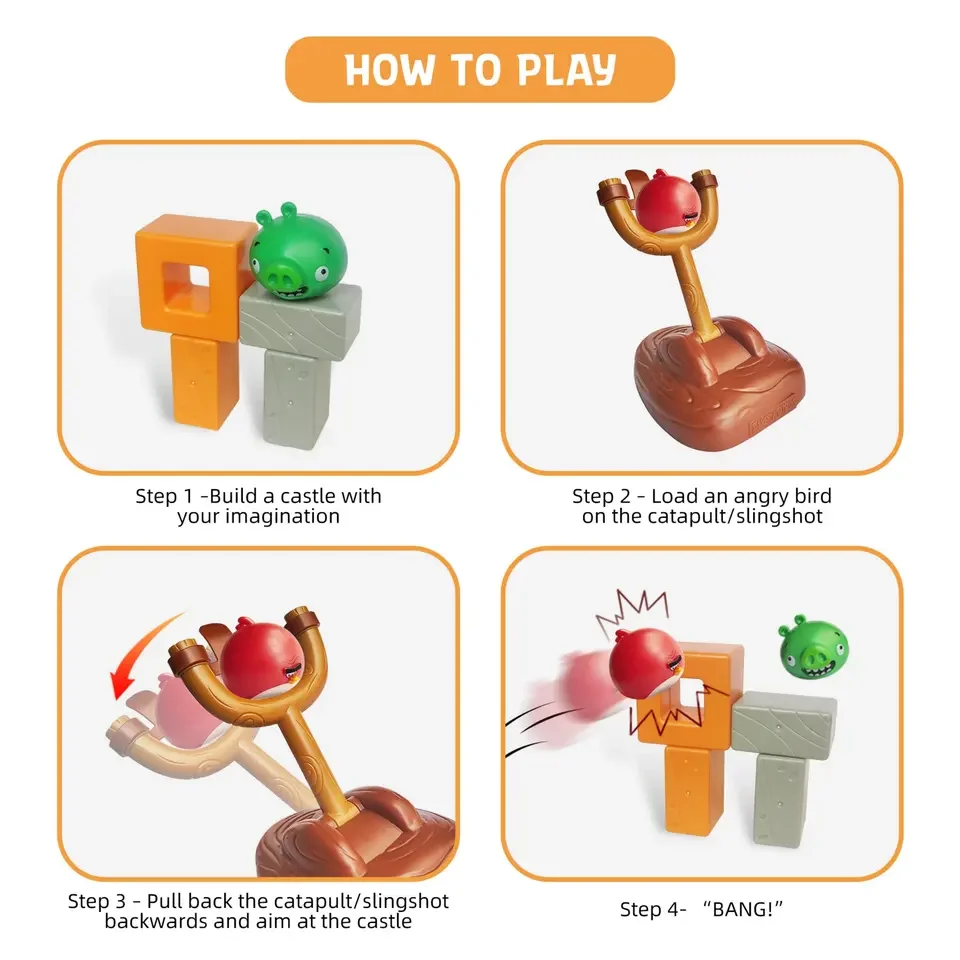 HOW TO PLAY

Step 1 -Build a castle with your imagination

Step 2 - Load an angry bird on the catapult/slingshot

Step 3 - Pull back the catapult/slingshot backwards and aim at the castle

Step 4- “BANG!”