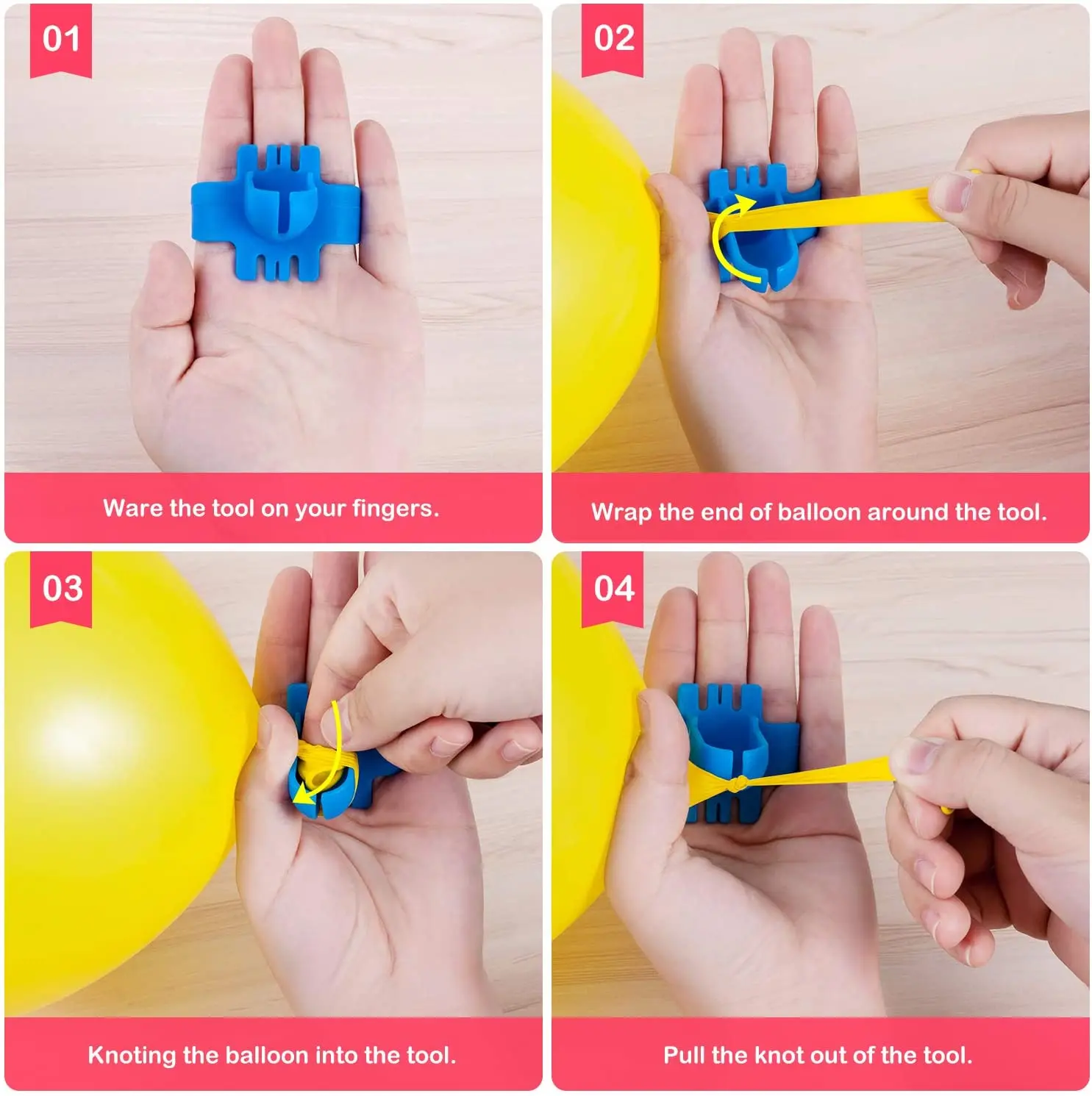 01

Ware the tool on your fingers.

02

Wrap the end of balloon around the tool.

03

Knoting the balloon into the tool.

04

Pull the knot out of the tool.