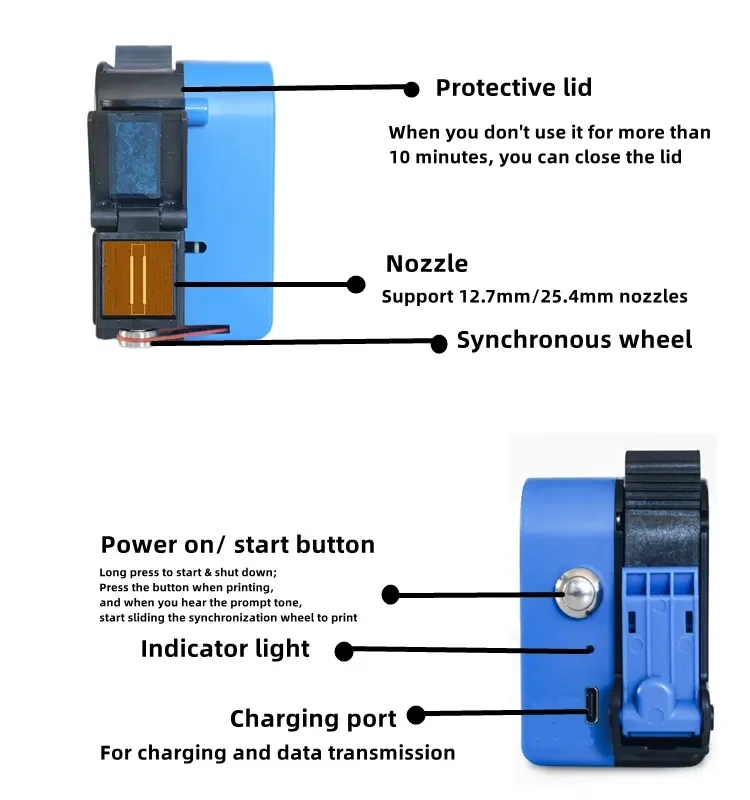 Protective lid

When you don't use it for more than 10 minutes, you can close the lid

Nozzle

Support 12.7mm/25.4mm nozzles

Synchronous wheel

Power on/ start button

Long press to start & shut down;
Press the button when printing,
and when you hear the prompt tone,
start sliding the synchronization wheel to print

Indicator light

Charging port

For charging and data transmission