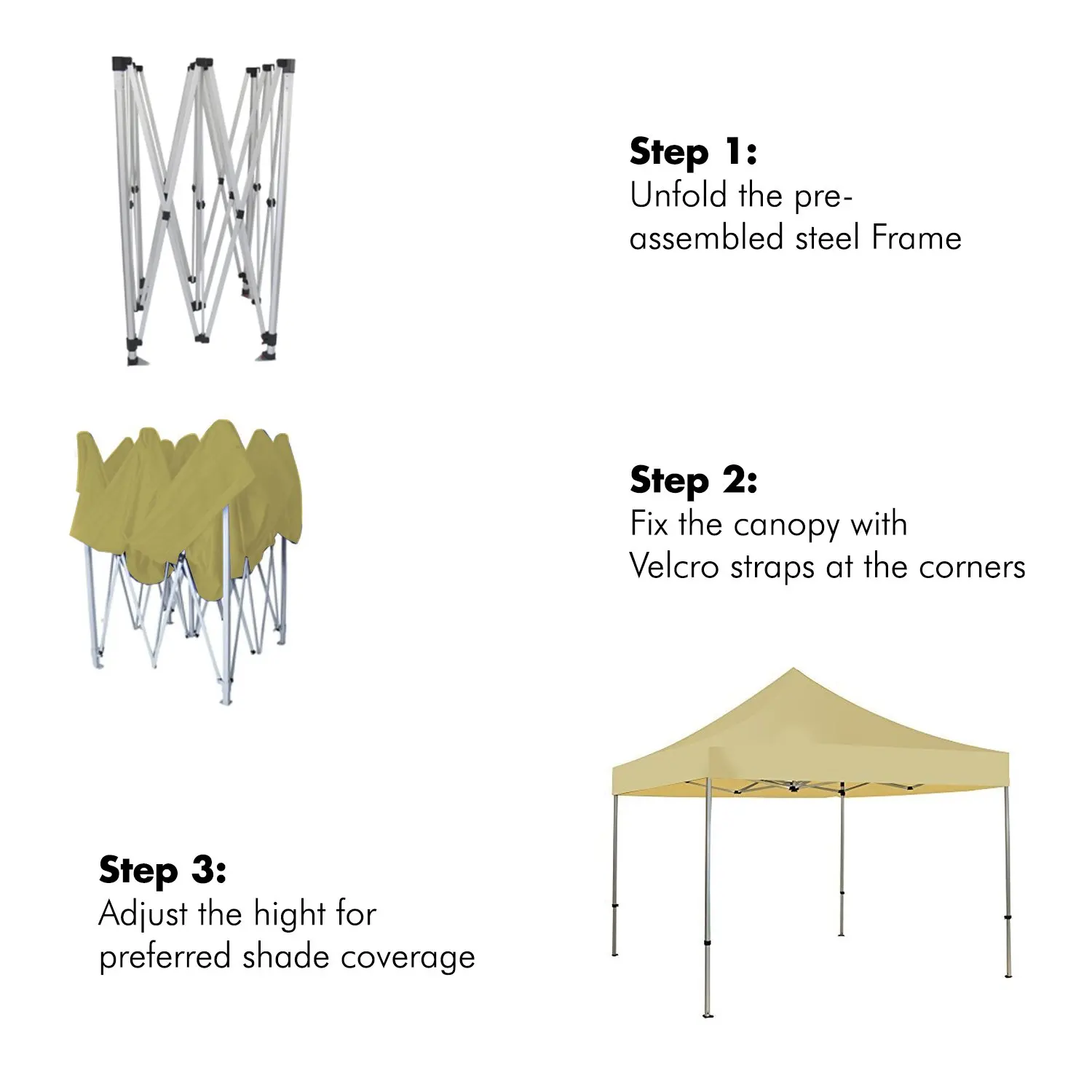 Step 1:
Unfold the pre-assembled steel Frame

Step 2:
Fix the canopy with Velcro straps at the corners

Step 3:
Adjust the hight for preferred shade coverage