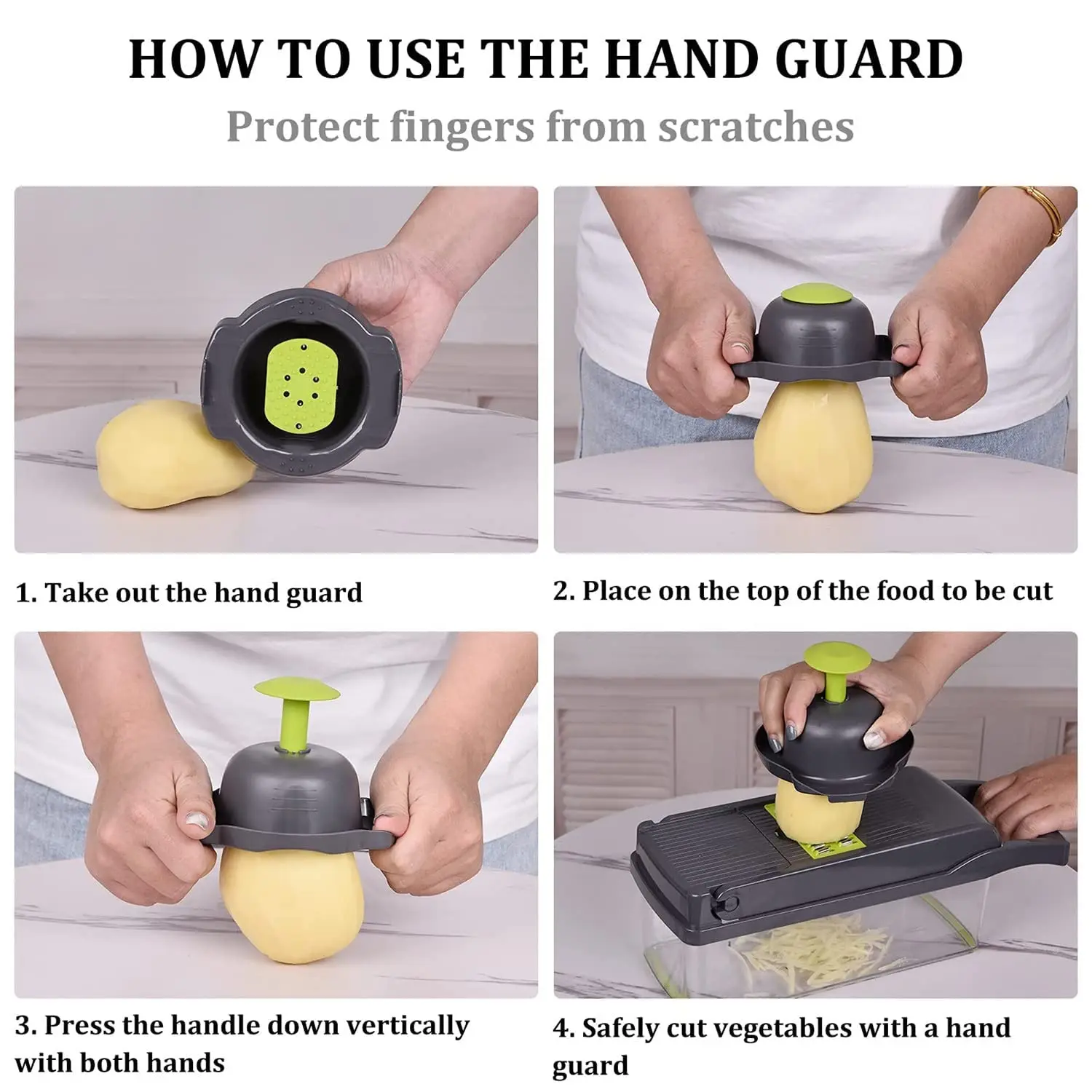 HOW TO USE THE HAND GUARD

Protect fingers from scratches

1. Take out the hand guard

2. Place on the top of the food to be cut

3. Press the handle down vertically with both hands

4. Safely cut vegetables with a hand guard