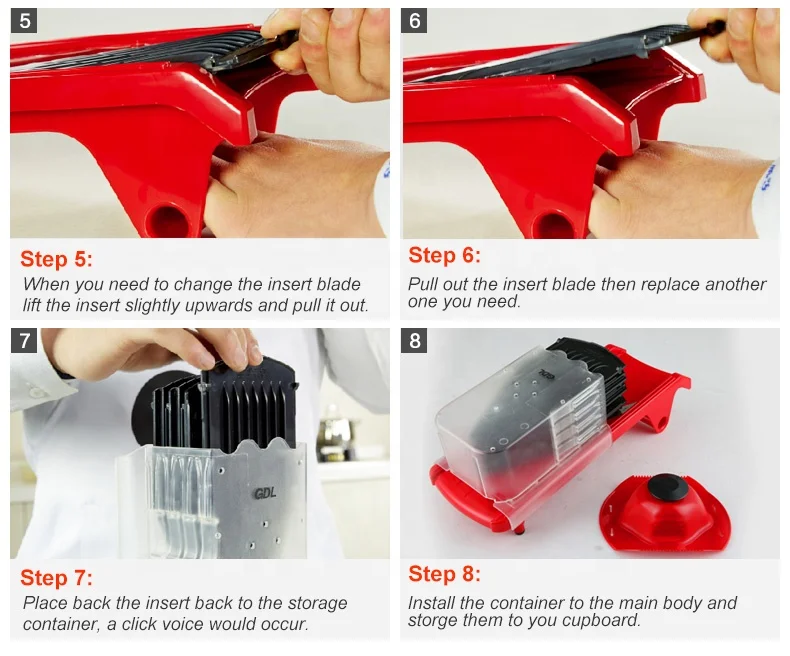 5

Step 5:
When you need to change the insert blade lift the insert slightly upwards and pull it out.

6

Step 6:
Pull out the insert blade then replace another one you need.

7

GDL

Step 7:
Place back the insert back to the storage container, a click voice would occur.

8

GDL

Step 8:
Install the container to the main body and storge them to you cupboard.