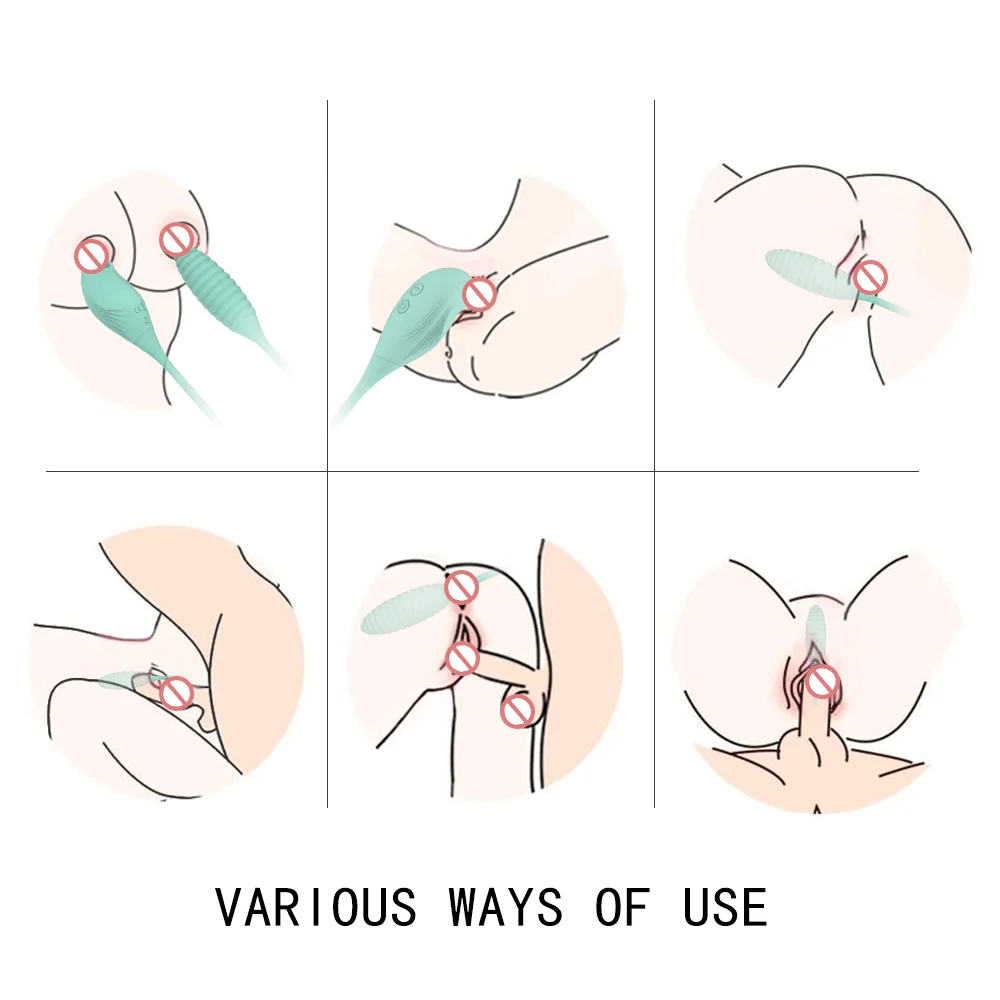 VARIOUS WAYS OF USE