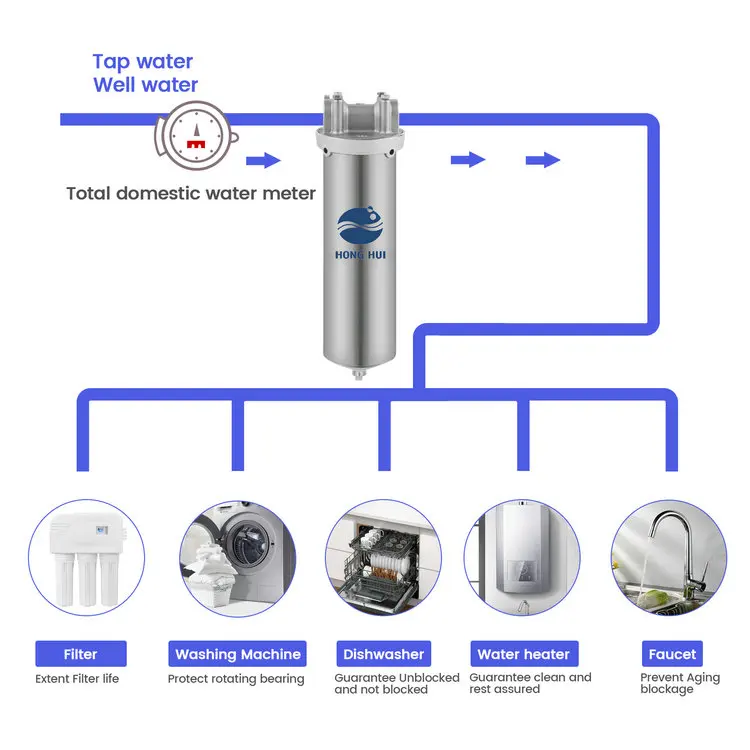 Tap water
Well water

Total domestic water meter

HONG HUI

Filter
Extent Filter life

Washing Machine
Protect rotating bearing

Dishwasher
Guarantee Unblocked and not blocked

Water heater
Guarantee clean and rest assured

Faucet
Prevent Aging blockage