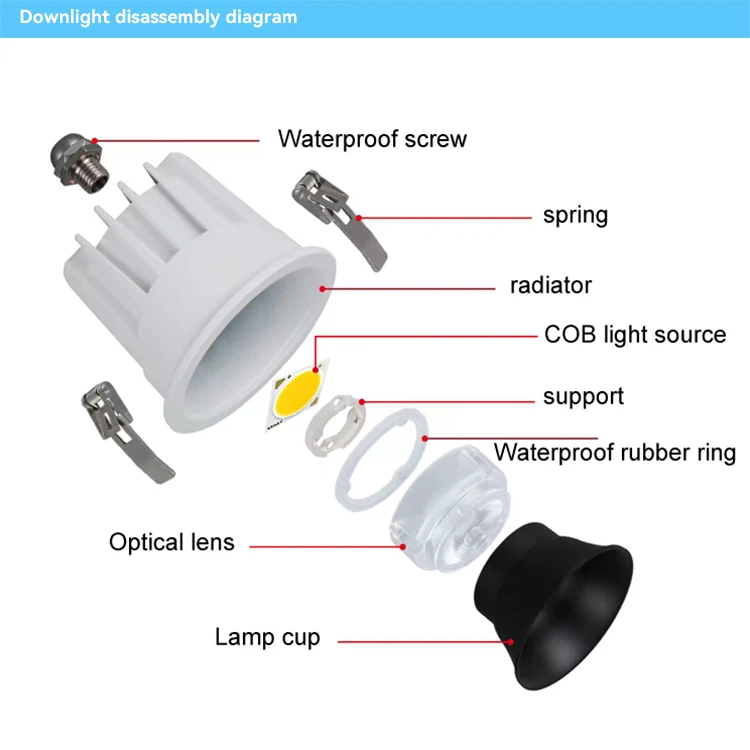 Downlight disassembly diagram

Waterproof screw

spring

radiator

COB light source

support

Waterproof rubber ring

Optical lens

Lamp cup