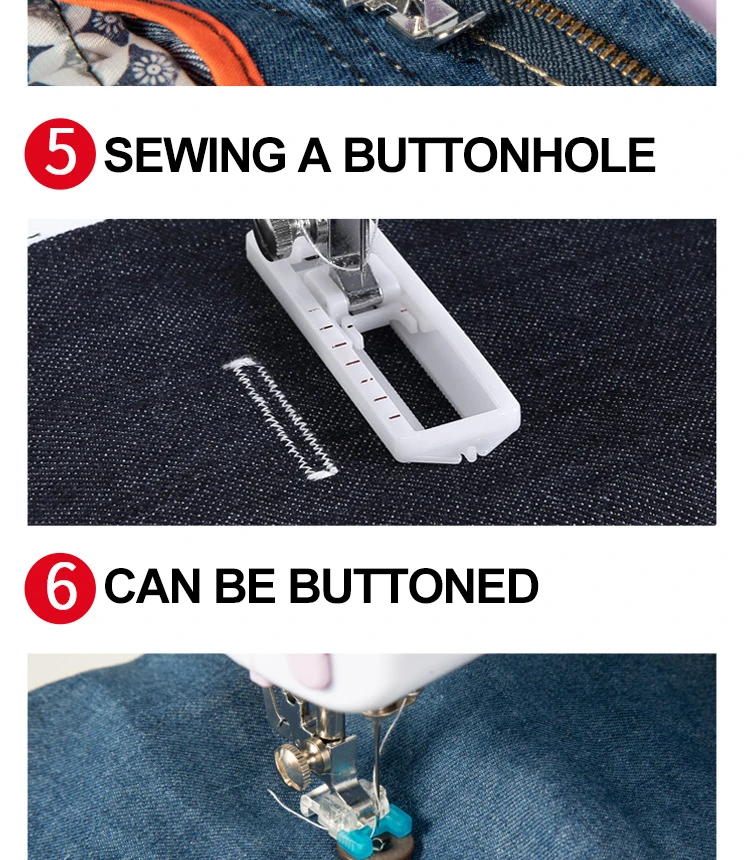 5 SEWING A BUTTONHOLE

6 CAN BE BUTTONED