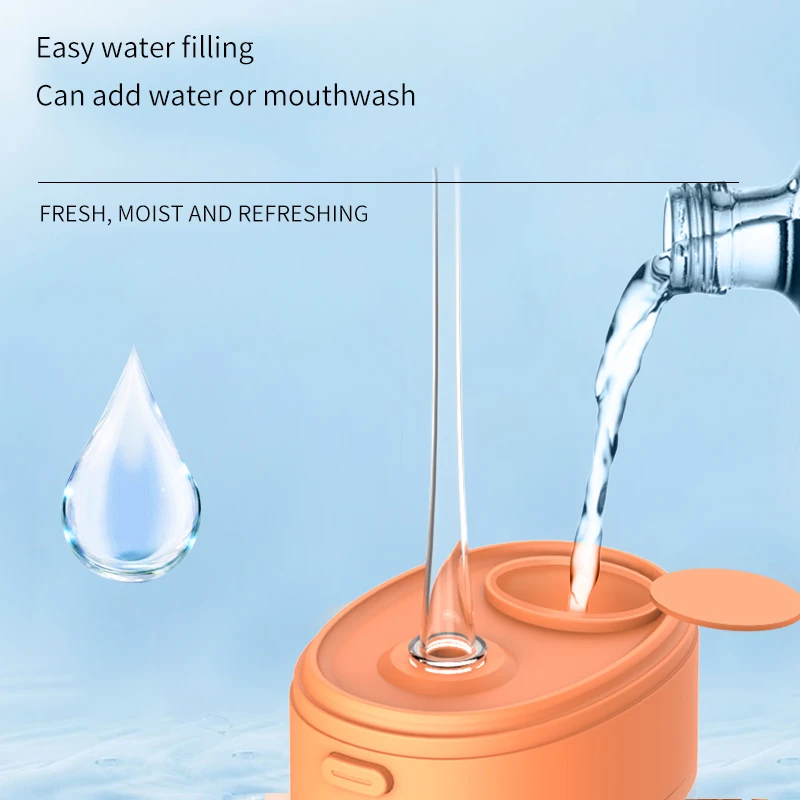 Easy water filling
Can add water or mouthwash

FRESH, MOIST AND REFRESHING