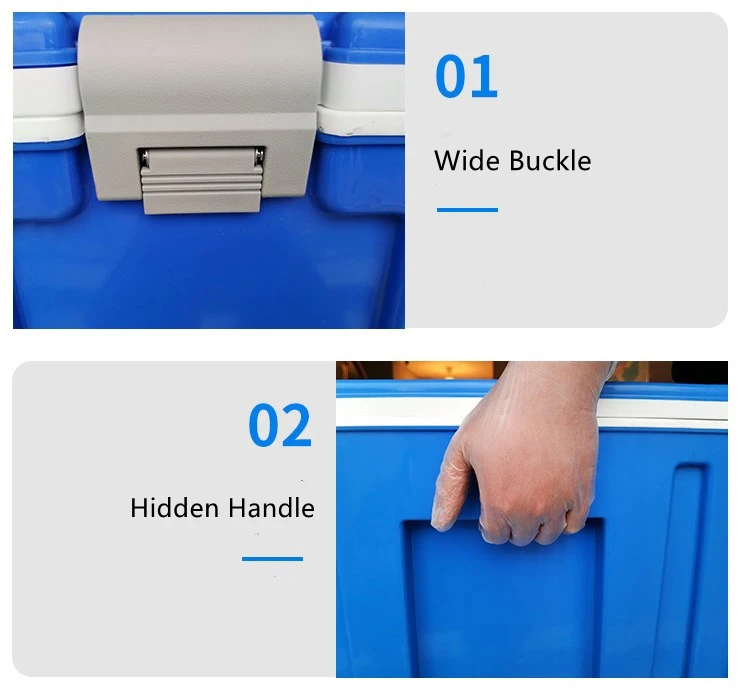 01

Wide Buckle

02

Hidden Handle