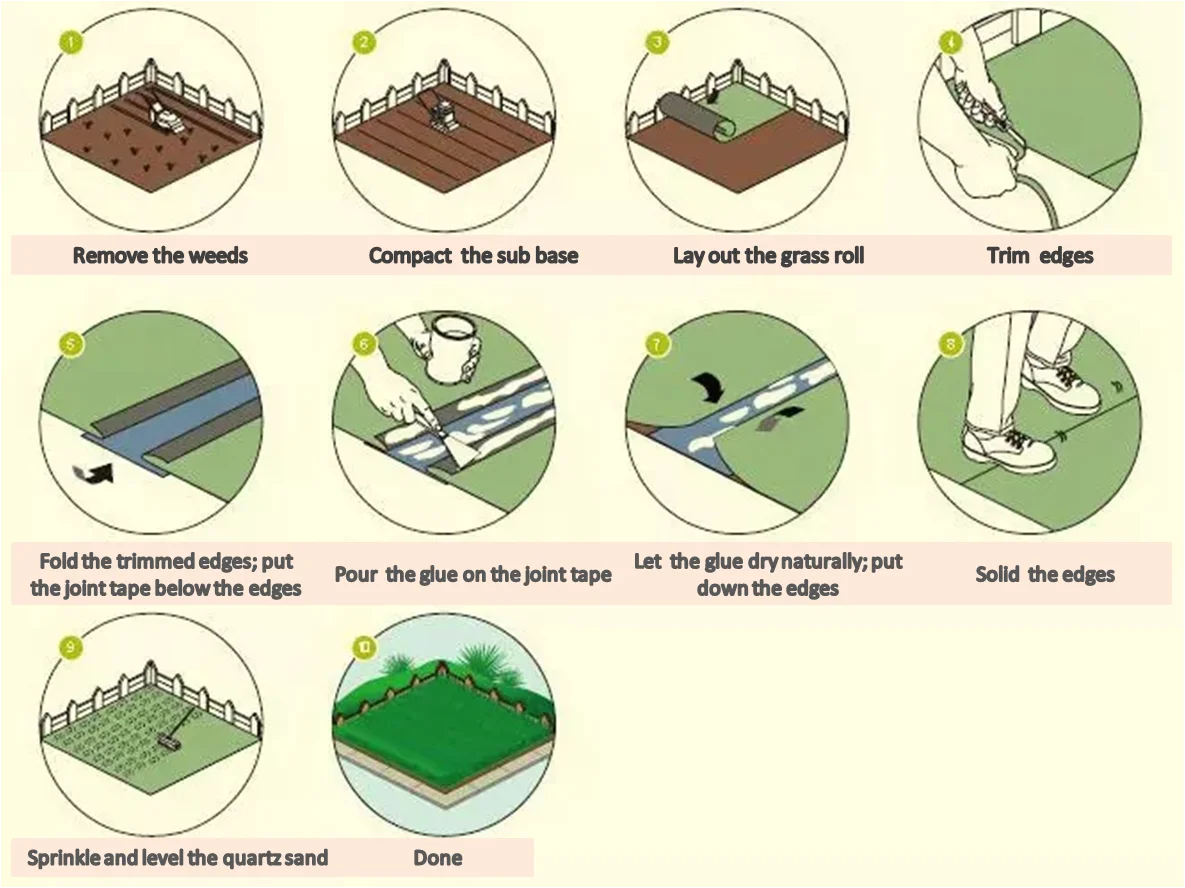 1

Remove the weeds

2

Compact the sub base

3

Lay out the grass roll

4

Trim edges

5

Fold the trimmed edges; put the joint tape below the edges

6

Pour the glue on the joint tape

7

Let the glue dry naturally; put down the edges

8

Solid the edges

9

Sprinkle and level the quartz sand

10

Done