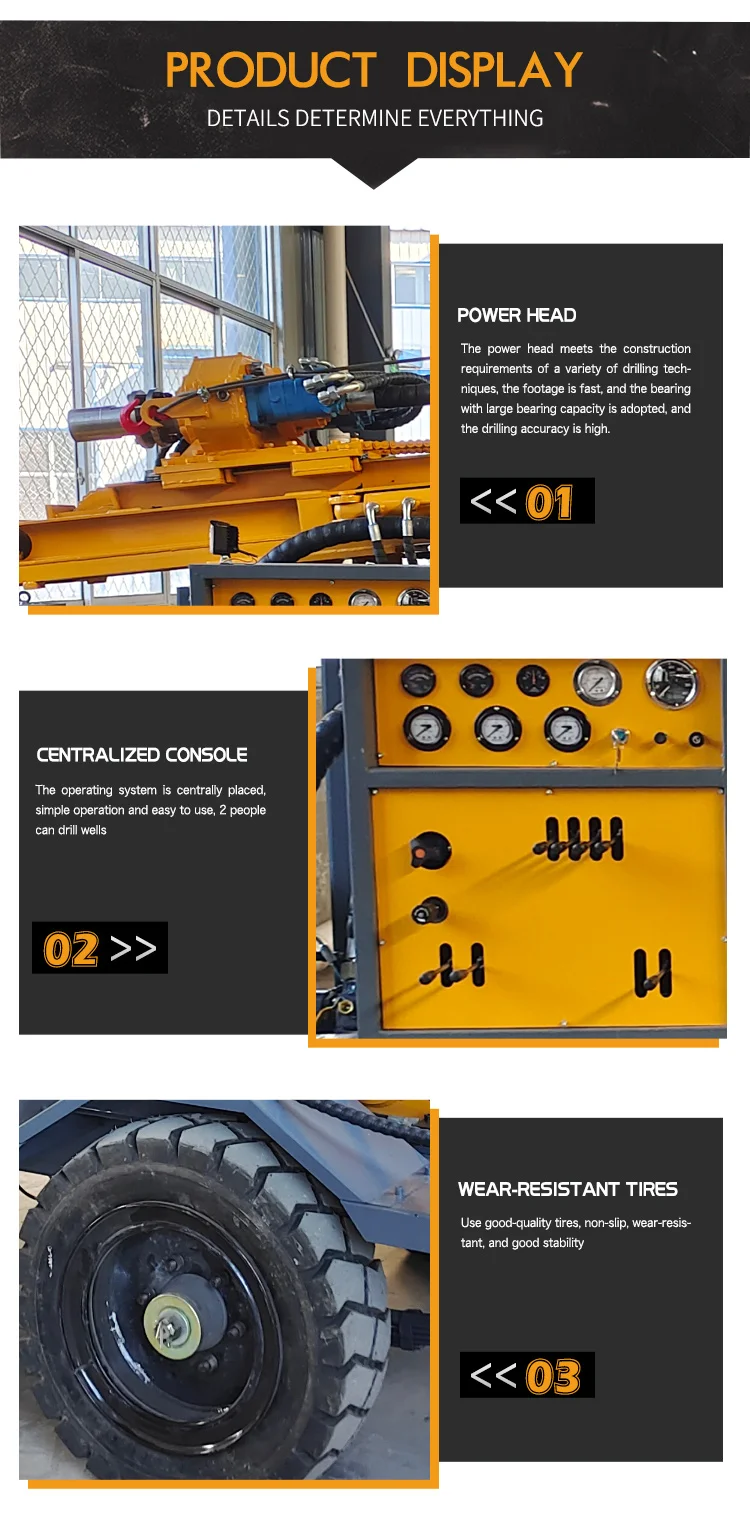 PRODUCT DISPLAY

DETAILS DETERMINE EVERYTHING

POWER HEAD

The power head meets the construction requirements of a variety of drilling techniques, the footage is fast, and the bearing with large bearing capacity is adopted, and the drilling accuracy is high.

<< 01

CENTRALIZED CONSOLE

The operating system is centrally placed, simple operation and easy to use, 2 people can drill wells

02 >>

WEAR-RESISTANT TIRES

Use good-quality tires, non-slip, wear-resistant, and good stability

<< 03