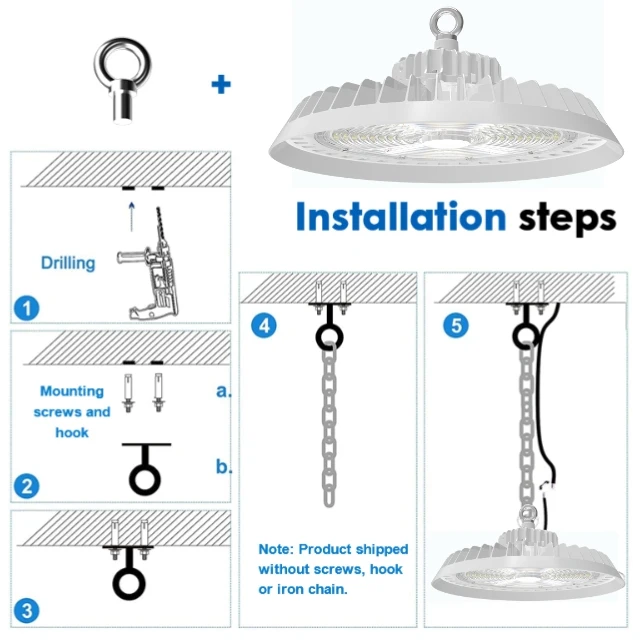 +

Installation steps

Drilling

1

Mounting screws and hook

a.

b.

2

3

4

Note: Product shipped without screws, hook or iron chain.

5