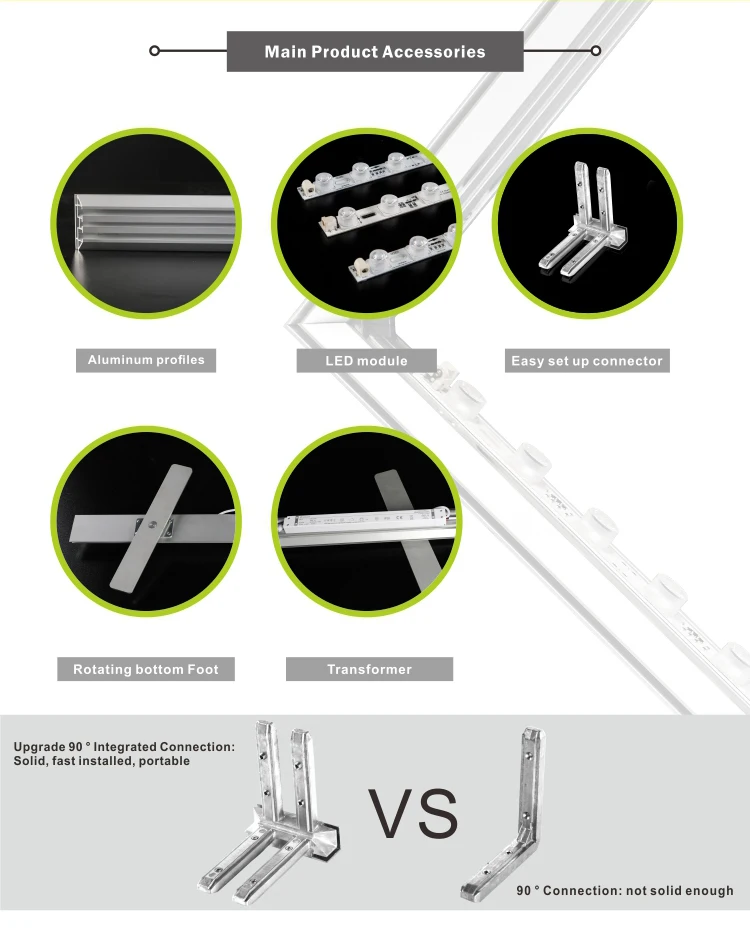 Main Product Accessories

Aluminum profiles

LED module

Easy set up connector

Rotating bottom Foot

Transformer

Upgrade 90 ° Integrated Connection: Solid, fast installed, portable

VS

90 ° Connection: not solid enough