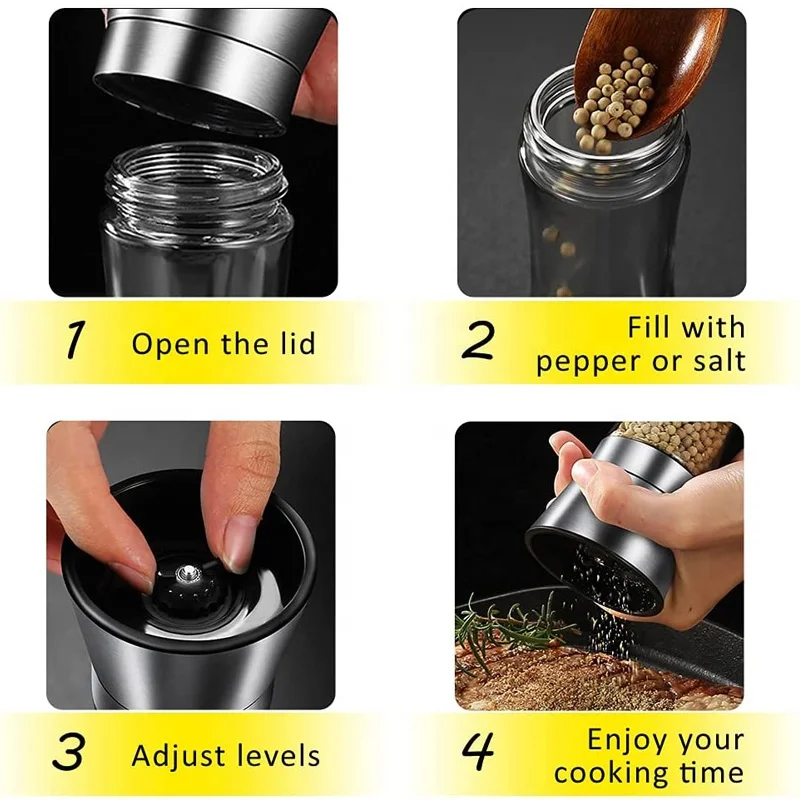 1 Open the lid

2 Fill with pepper or salt

3 Adjust levels

4 Enjoy your cooking time