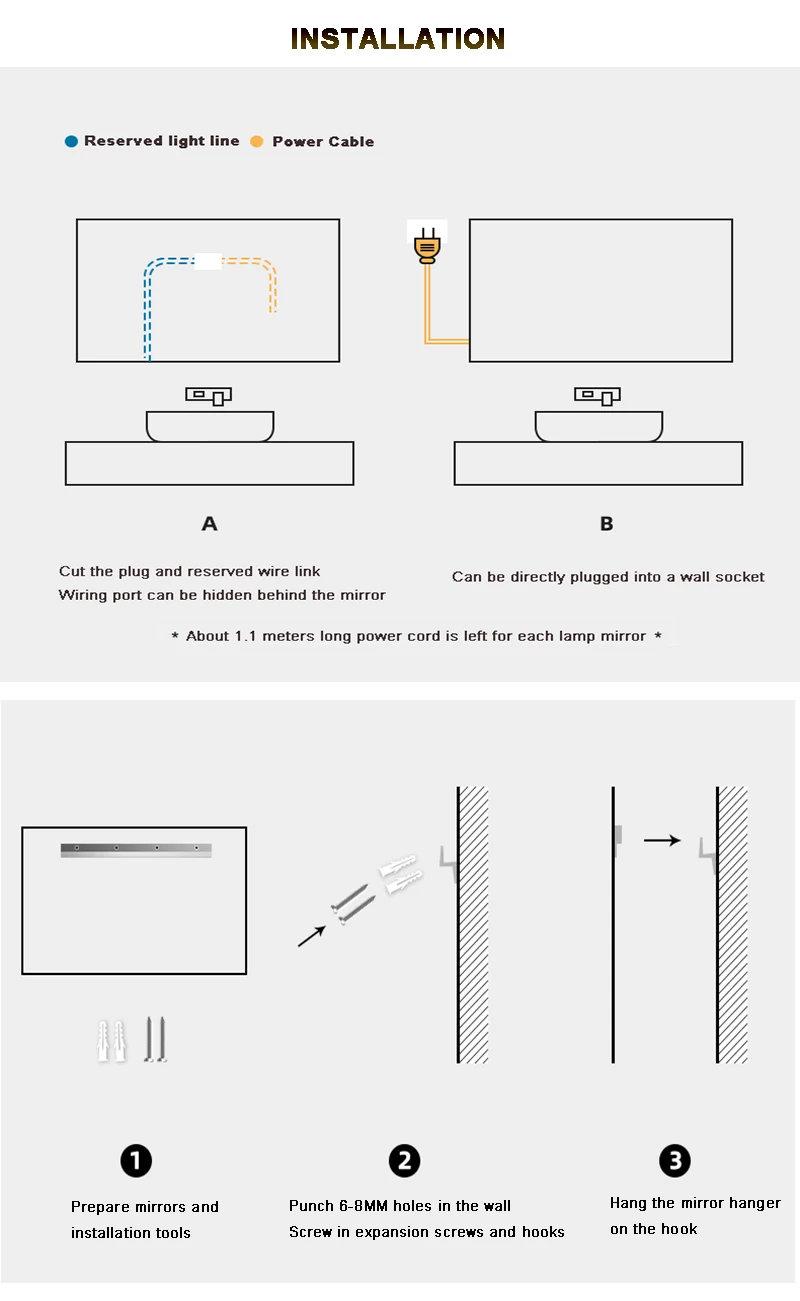 INSTALLATION

Reserved light line  Power Cable

A

Cut the plug and reserved wire link
Wiring port can be hidden behind the mirror

B

Can be directly plugged into a wall socket

* About 1.1 meters long power cord is left for each lamp mirror *

1
Prepare mirrors and installation tools

2
Punch 6-8MM holes in the wall
Screw in expansion screws and hooks

3
Hang the mirror hanger on the hook