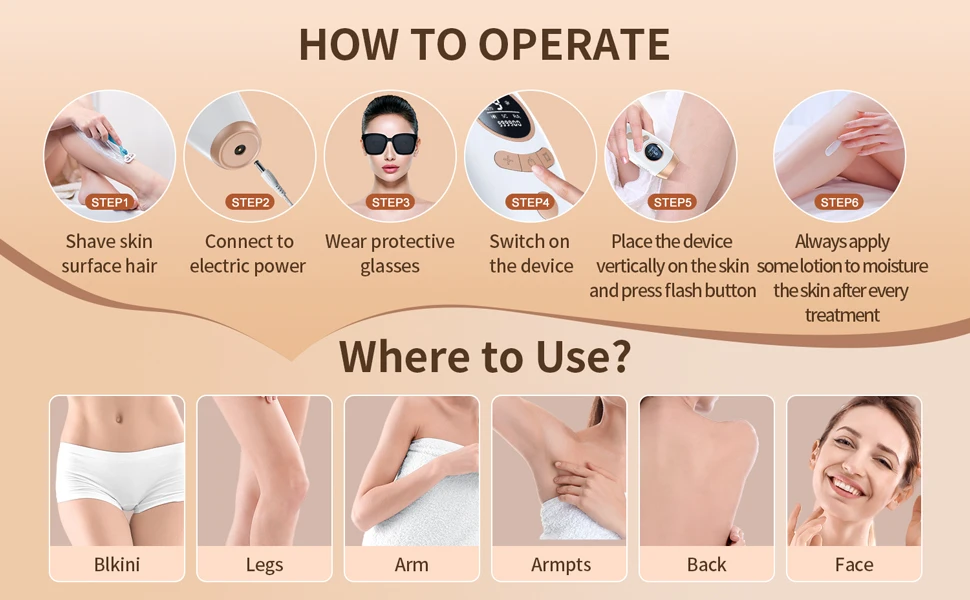 HOW TO OPERATE

STEP1
Shave skin surface hair

STEP2
Connect to electric power

STEP3
Wear protective glasses

STEP4
Switch on the device

STEP5
Place the device vertically on the skin and press flash button

STEP6
Always apply some lotion to moisture the skin after every treatment

Where to Use?

Blkini

Legs

Arm

Armpts

Back

Face