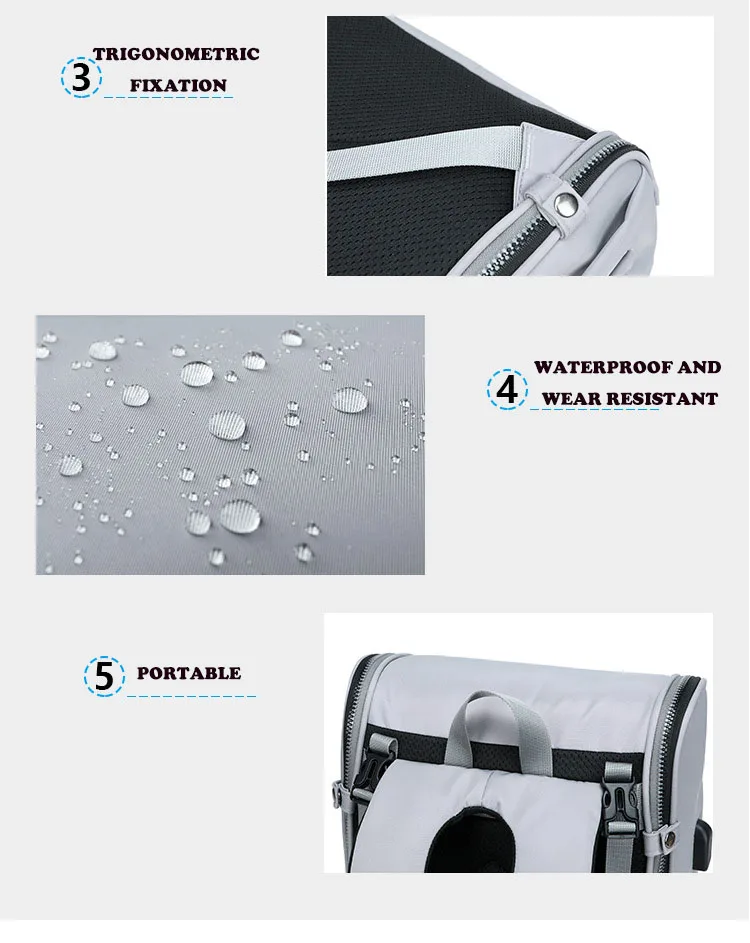 3 TRIGONOMETRIC FIXATION

4 WATERPROOF AND WEAR RESISTANT

5 PORTABLE