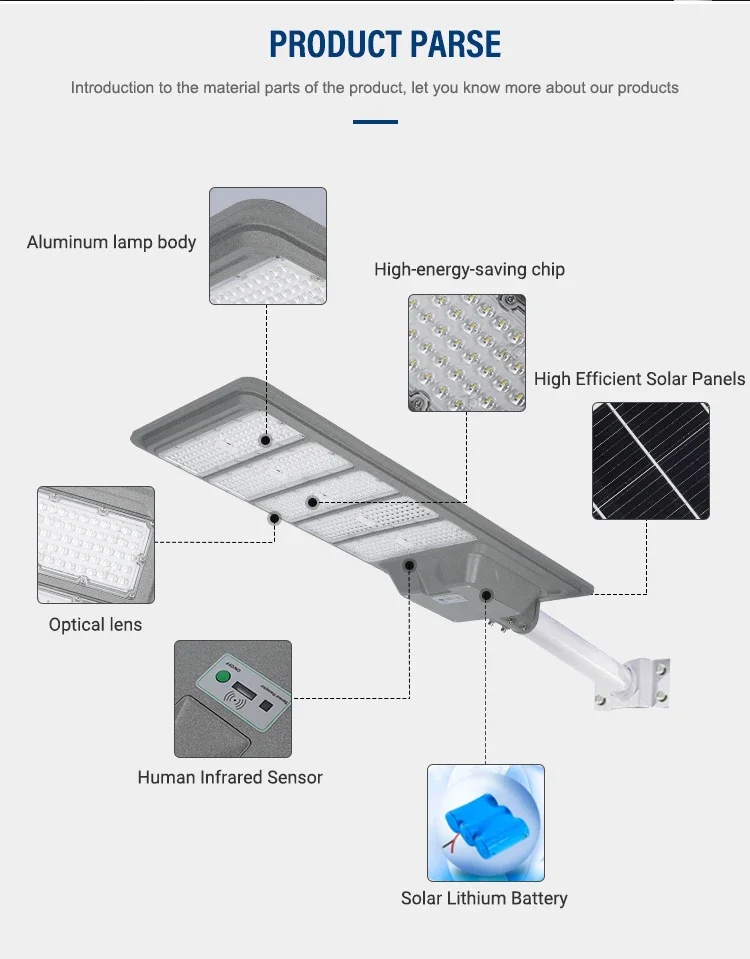 PRODUCT PARSE

Introduction to the material parts of the product, let you know more about our products

Aluminum lamp body

High-energy-saving chip

High Efficient Solar Panels

Optical lens

Human Infrared Sensor

Solar Lithium Battery