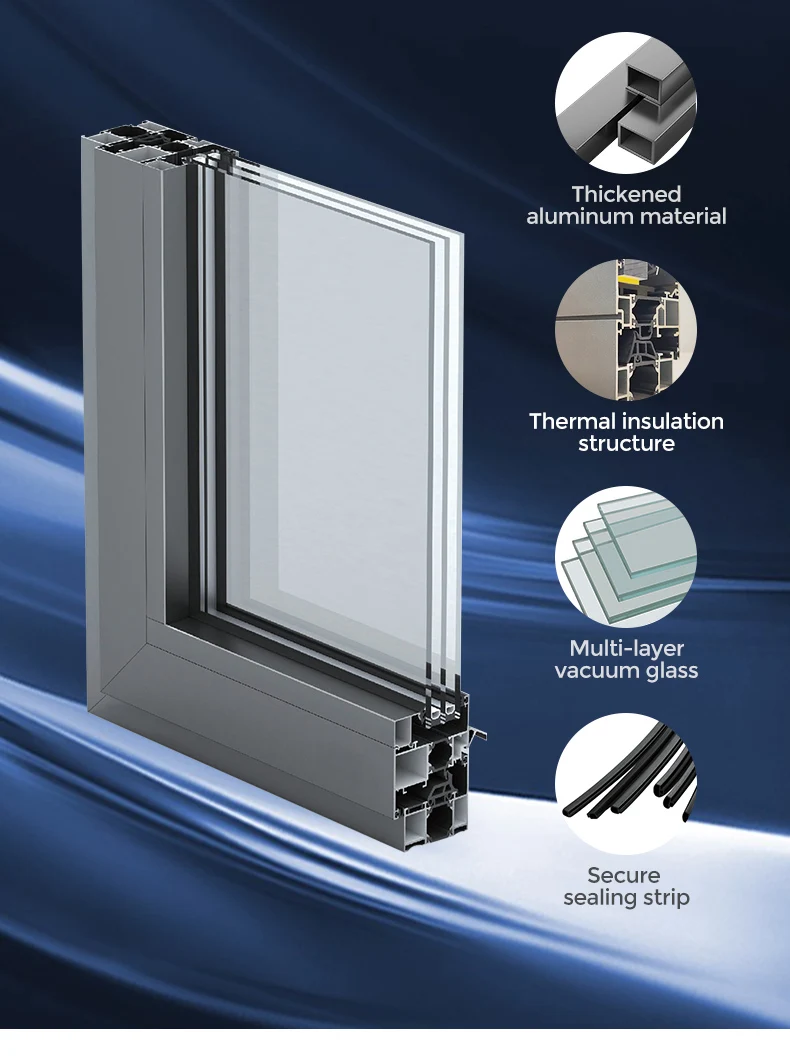 Thickened aluminum material

Thermal insulation structure

Multi-layer vacuum glass

Secure sealing strip